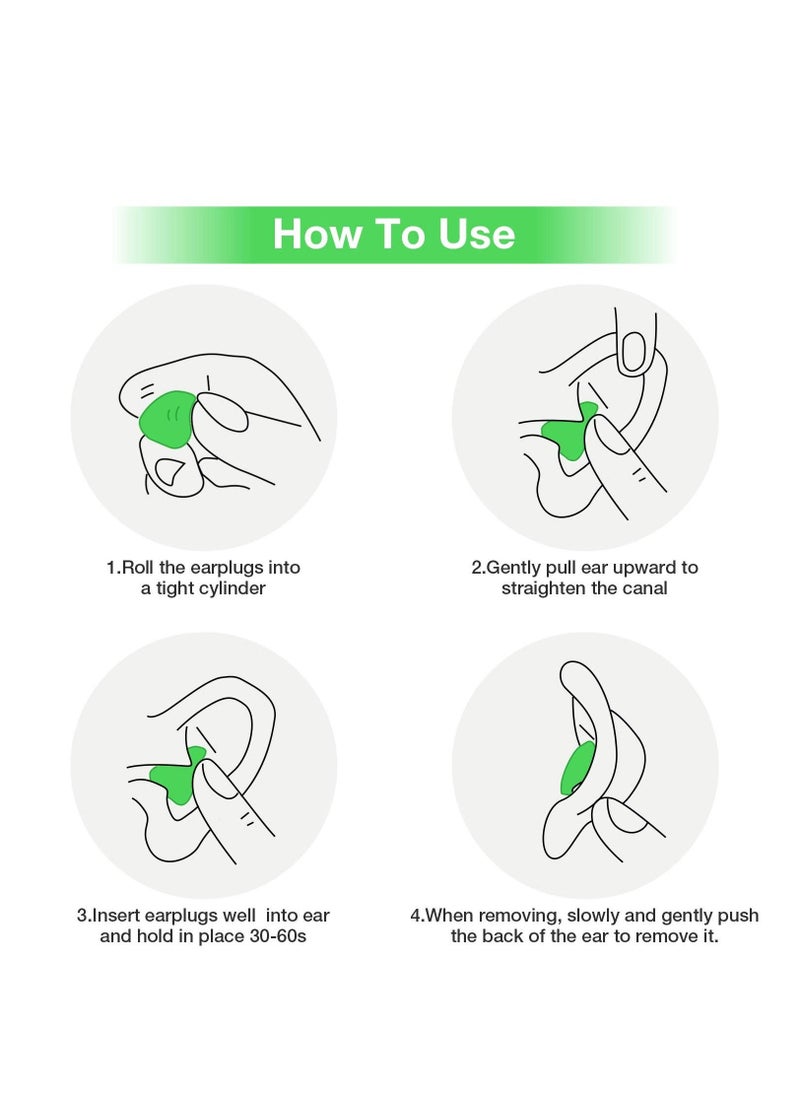 How To Use

1.Roll the earplugs into a tight cylinder

2.Gently pull ear upward to straighten the canal

3.Insert earplugs well into ear and hold in place 30-60s

4.When removing, slowly and gently push the back of the ear to remove it.