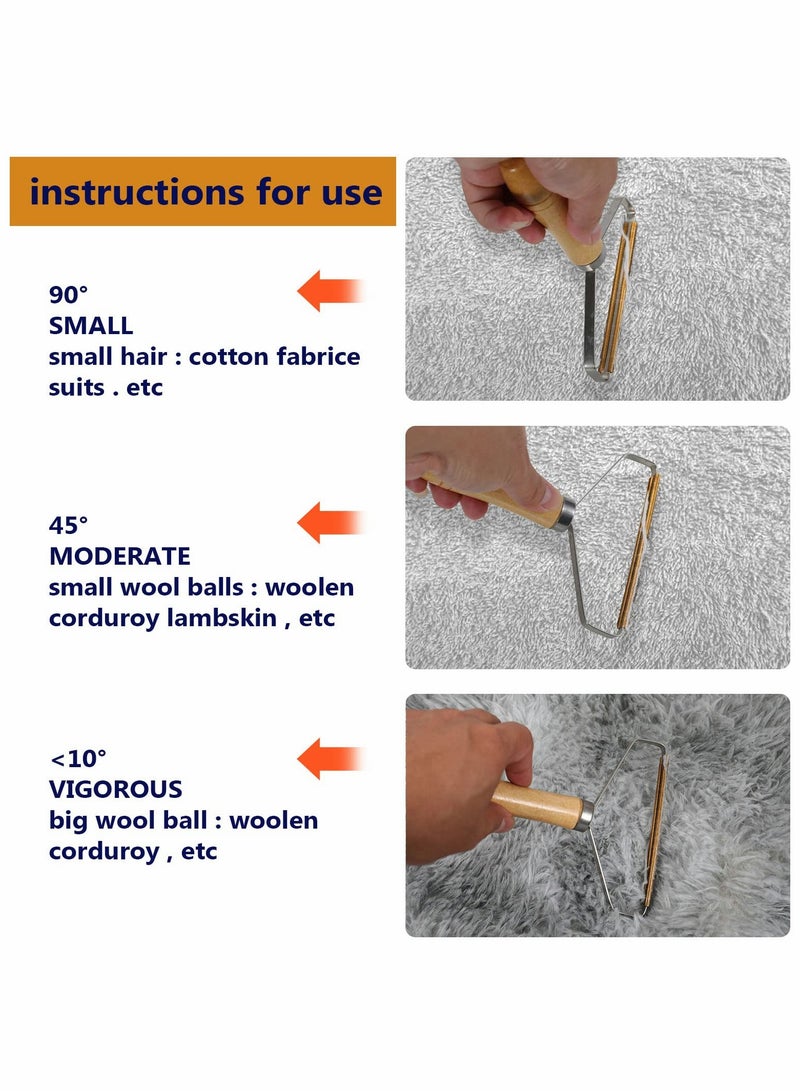 instructions for use

90°
SMALL
small hair : cotton fabrice suits . etc

45°
MODERATE
small wool balls : woolen corduroy lambskin , etc

<10°
VIGOROUS
big wool ball : woolen corduroy , etc