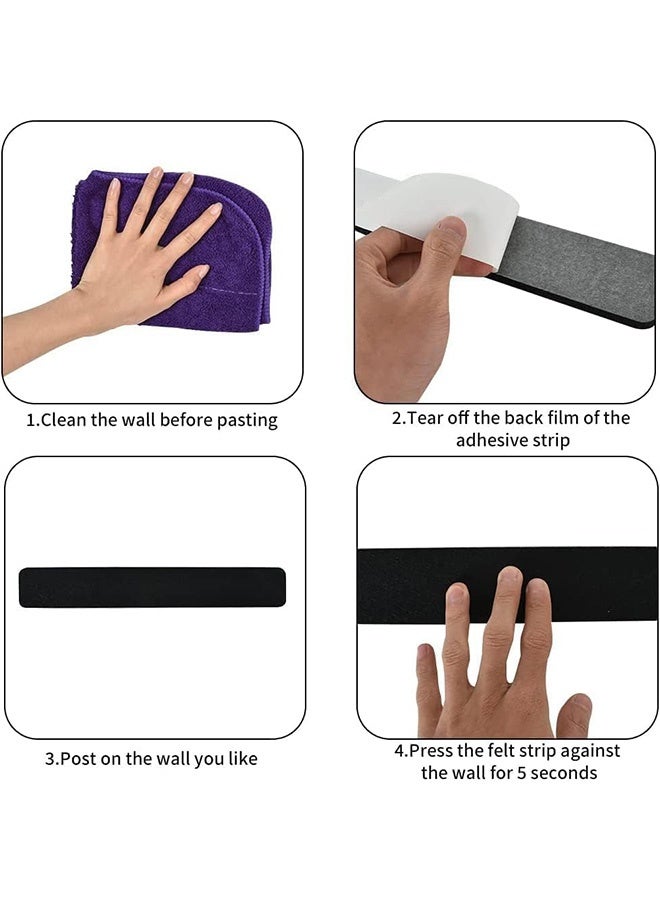 1.Clean the wall before pasting

2.Tear off the back film of the adhesive strip

3.Post on the wall you like

4.Press the felt strip against the wall for 5 seconds