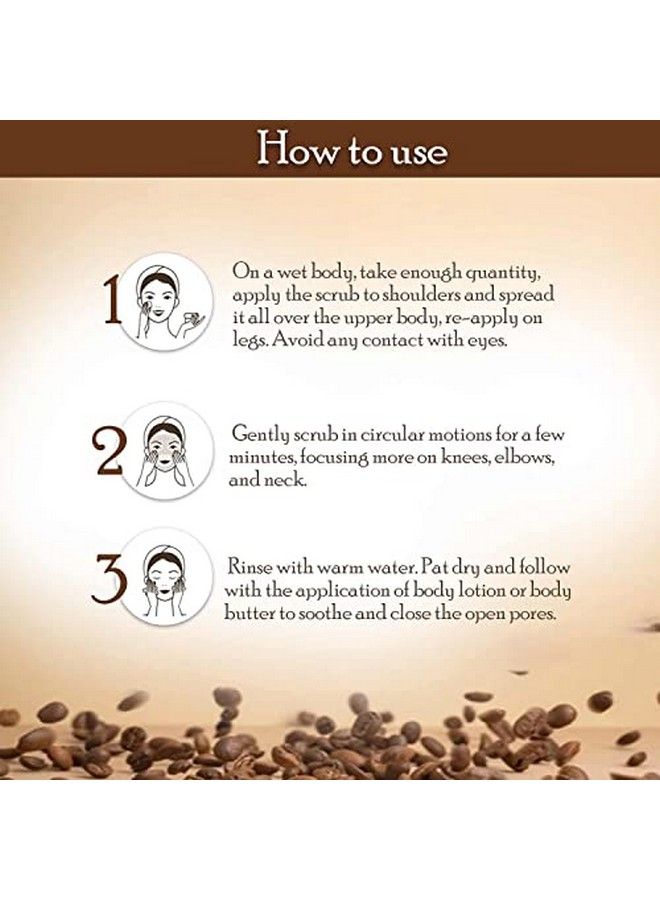 How to use

1 On a wet body, take enough quantity, apply the scrub to shoulders and spread it all over the upper body, re-apply on legs. Avoid any contact with eyes.

2 Gently scrub in circular motions for a few minutes, focusing more on knees, elbows, and neck.

3 Rinse with warm water. Pat dry and follow with the application of body lotion or body butter to soothe and close the open pores.