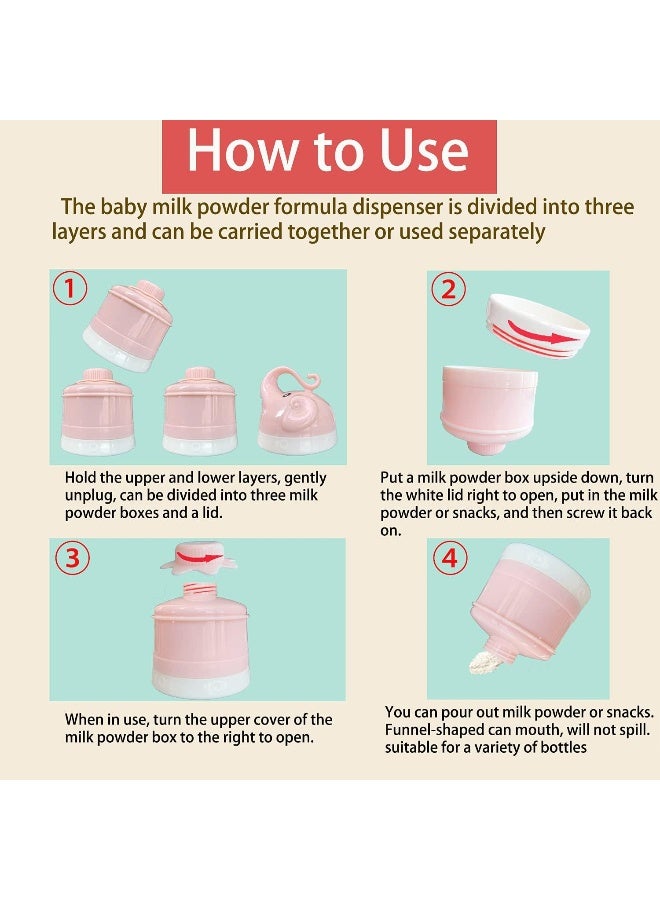 How to Use

The baby milk powder formula dispenser is divided into three layers and can be carried together or used separately

1

Hold the upper and lower layers, gently unplug, can be divided into three milk powder boxes and a lid.

2

Put a milk powder box upside down, turn the white lid right to open, put in the milk powder or snacks, and then screw it back on.

3

When in use, turn the upper cover of the milk powder box to the right to open.

4

You can pour out milk powder or snacks. Funnel-shaped can mouth, will not spill. suitable for a variety of bottles