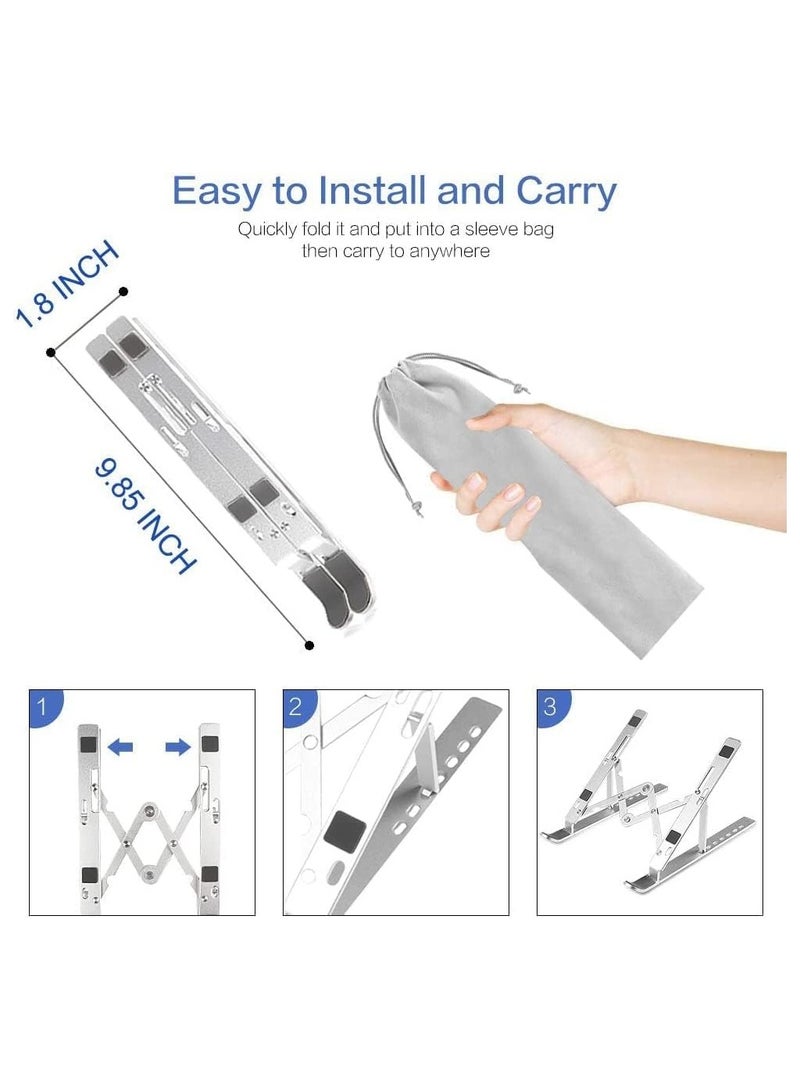 Easy to Install and Carry
Quickly fold it and put into a sleeve bag then carry to anywhere

1.8 INCH
9.85 INCH

1
2
3