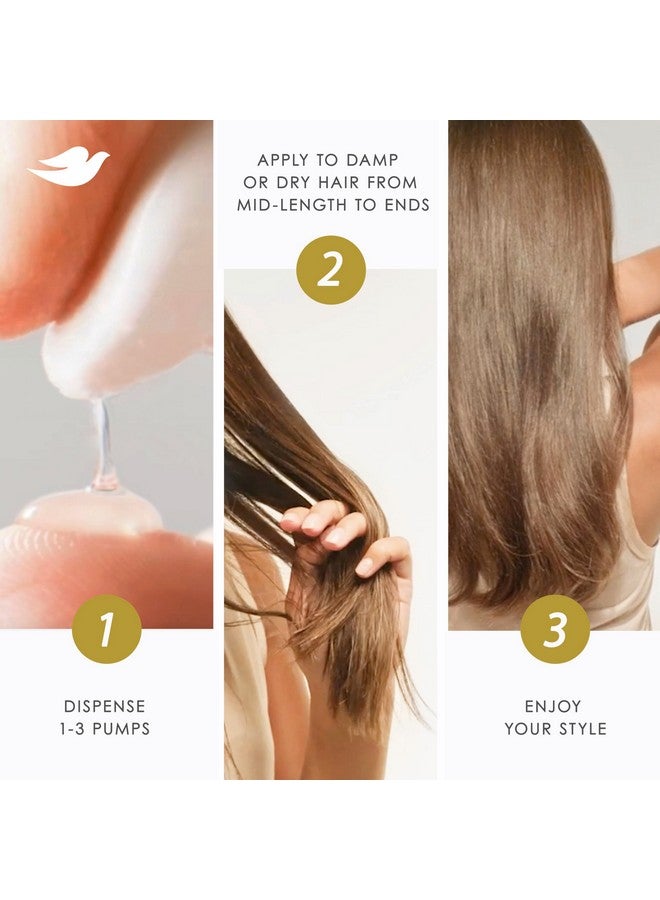 1

DISPENSE 1-3 PUMPS

APPLY TO DAMP OR DRY HAIR FROM MID-LENGTH TO ENDS

2

3

ENJOY YOUR STYLE