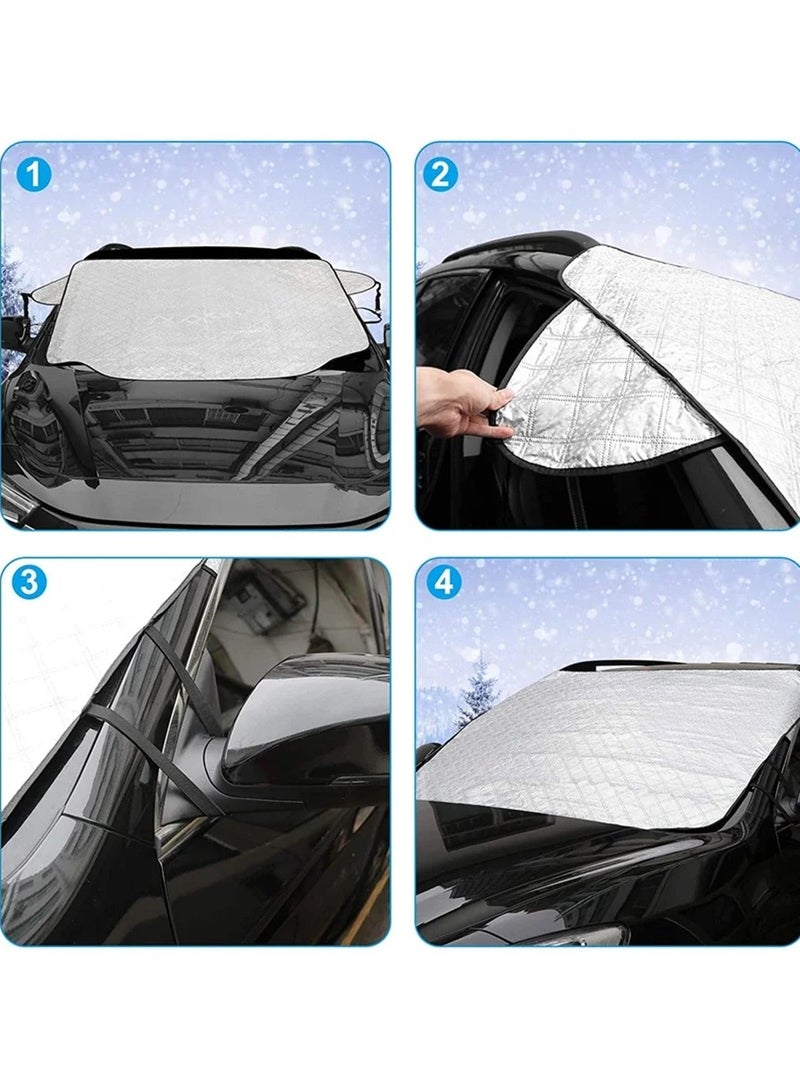 1

2

3

4