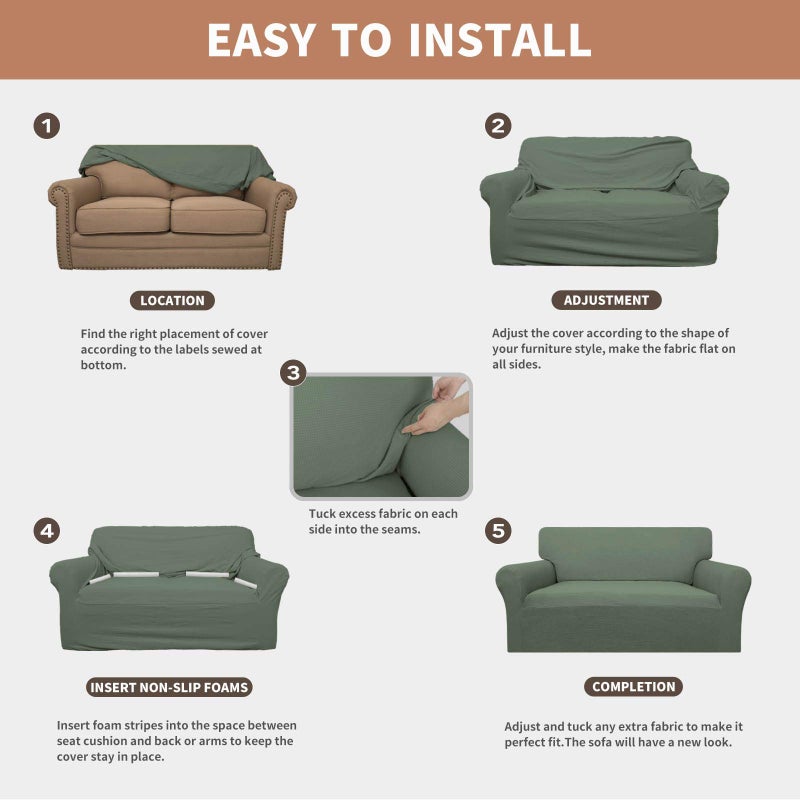 EASY TO INSTALL

1

LOCATION

Find the right placement of cover according to the labels sewed at bottom.

2

ADJUSTMENT

Adjust the cover according to the shape of your furniture style, make the fabric flat on all sides.

3

Tuck excess fabric on each side into the seams.

4

INSERT NON-SLIP FOAMS

Insert foam stripes into the space between seat cushion and back or arms to keep the cover stay in place.

5

COMPLETION

Adjust and tuck any extra fabric to make it perfect fit.The sofa will have a new look.