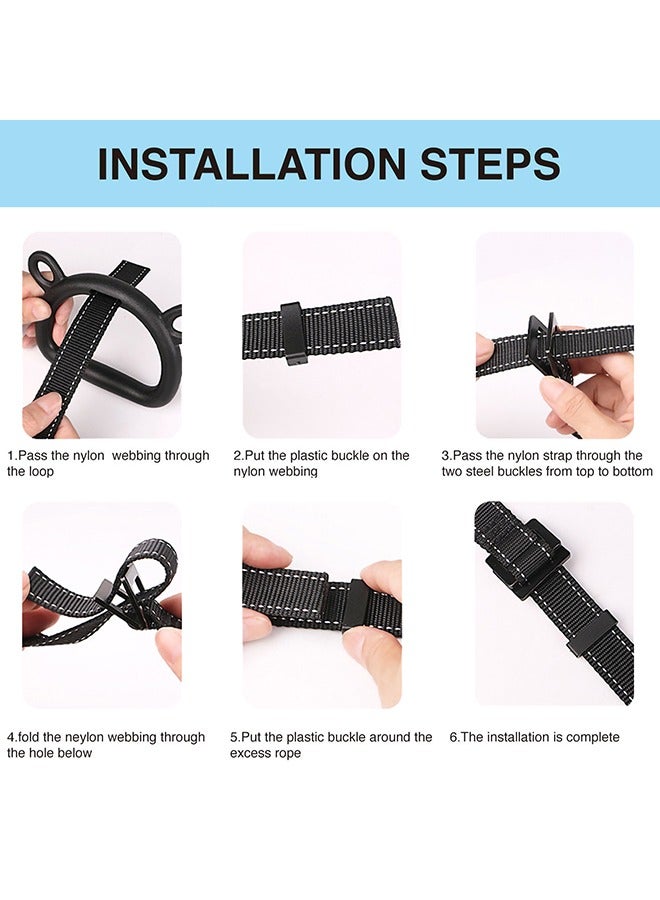 INSTALLATION STEPS

1.Pass the nylon webbing through the loop

2.Put the plastic buckle on the nylon webbing

3.Pass the nylon strap through the two steel buckles from top to bottom

4.fold the neylon webbing through the hole below

5.Put the plastic buckle around the excess rope

6.The installation is complete