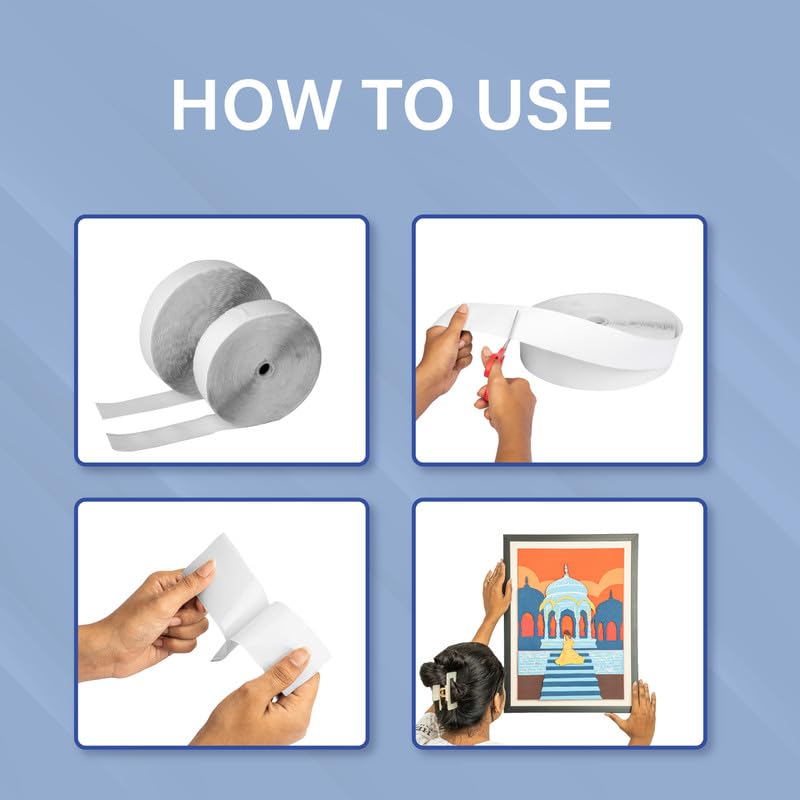 HOW TO USE