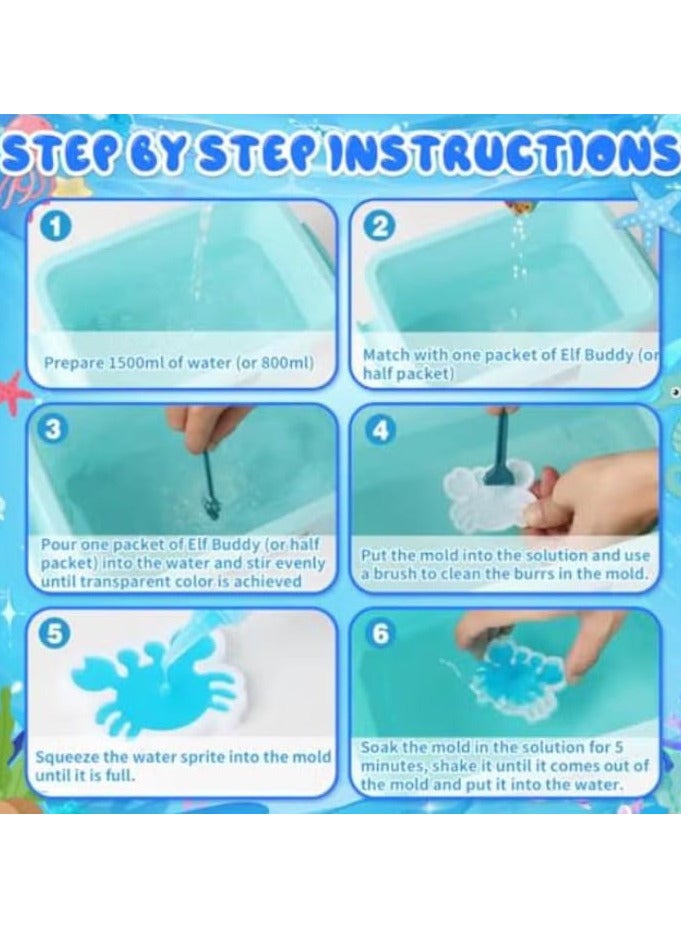 STEP BY STEP INSTRUCTIONS

1

Prepare 1500ml of water (or 800ml)

2

Match with one packet of Elf Buddy (or half packet)

3

Pour one packet of Elf Buddy (or half packet) into the water and stir evenly until transparent color is achieved

4

Put the mold into the solution and use a brush to clean the burrs in the mold.

5

Squeeze the water sprite into the mold until it is full.

6

Soak the mold in the solution for 5 minutes, shake it until it comes out of the mold and put it into the water.