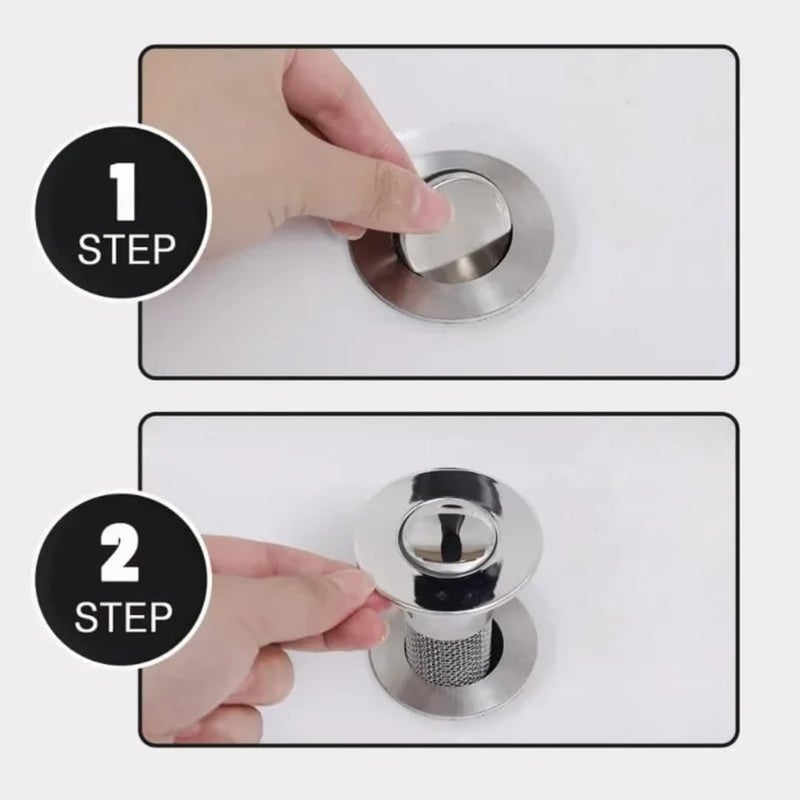 1
STEP

2
STEP