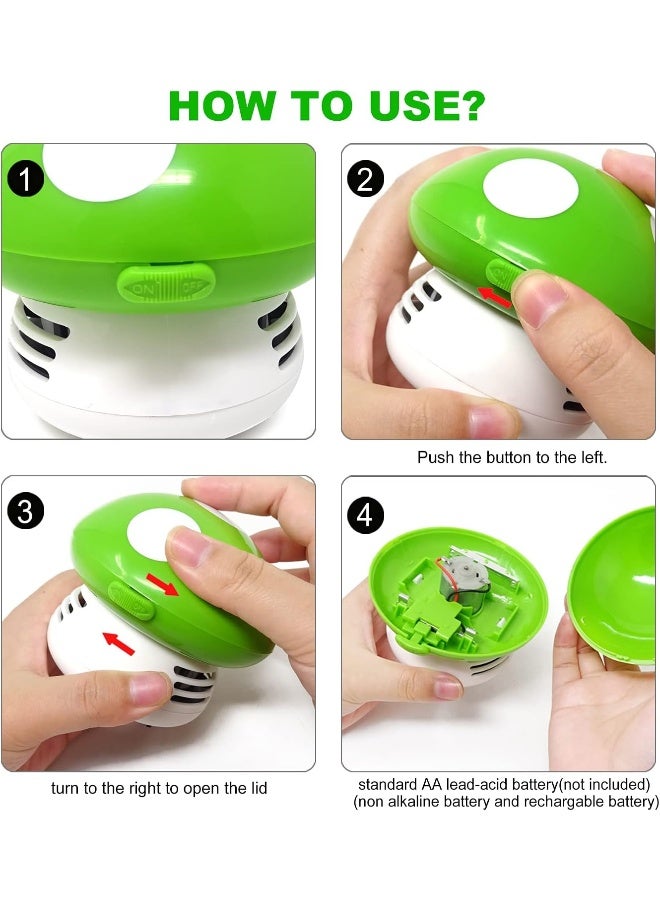 HOW TO USE?

1

ON OFF

2

Push the button to the left.

3

turn to the right to open the lid

4

standard AA lead-acid battery(not included)
(non alkaline battery and rechargable battery)