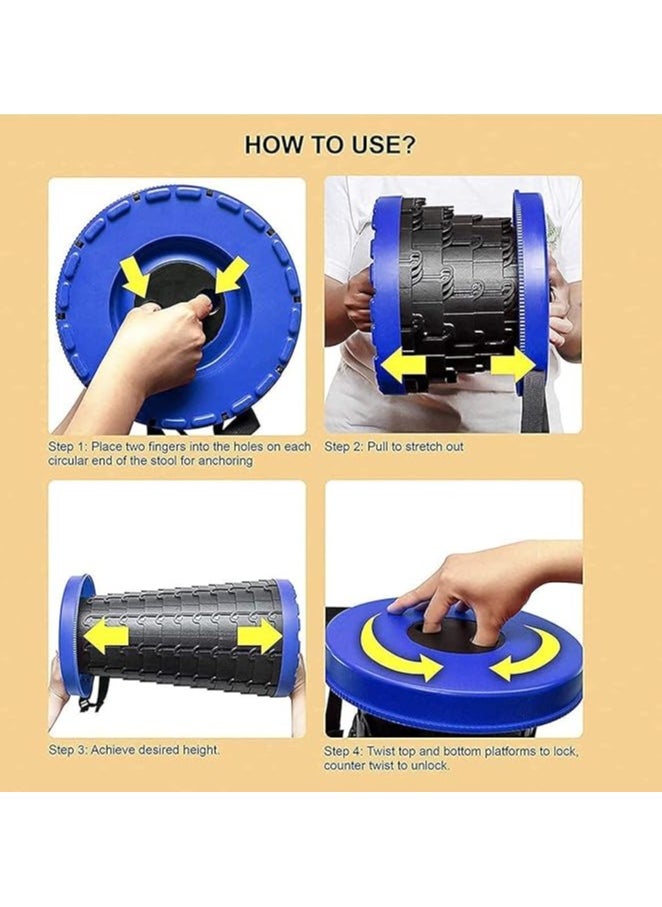 HOW TO USE?

Step 1: Place two fingers into the holes on each circular end of the stool for anchoring

Step 2: Pull to stretch out

Step 3: Achieve desired height.

Step 4: Twist top and bottom platforms to lock, counter twist to unlock.