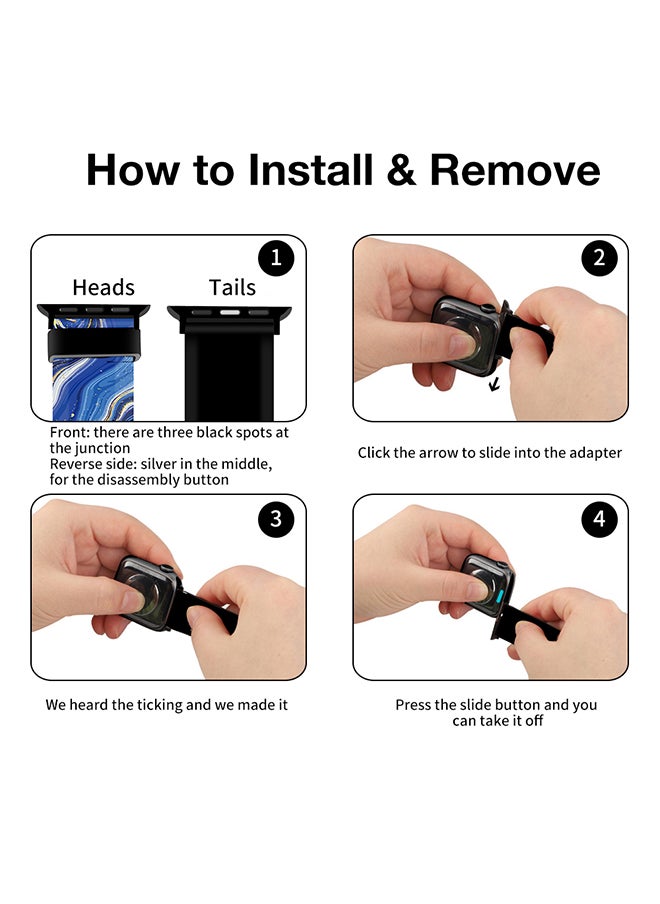 How to Install & Remove

1

Heads

Tails

Front: there are three black spots at the junction
Reverse side: silver in the middle, for the disassembly button

2

Click the arrow to slide into the adapter

3

We heard the ticking and we made it

4

Press the slide button and you can take it off