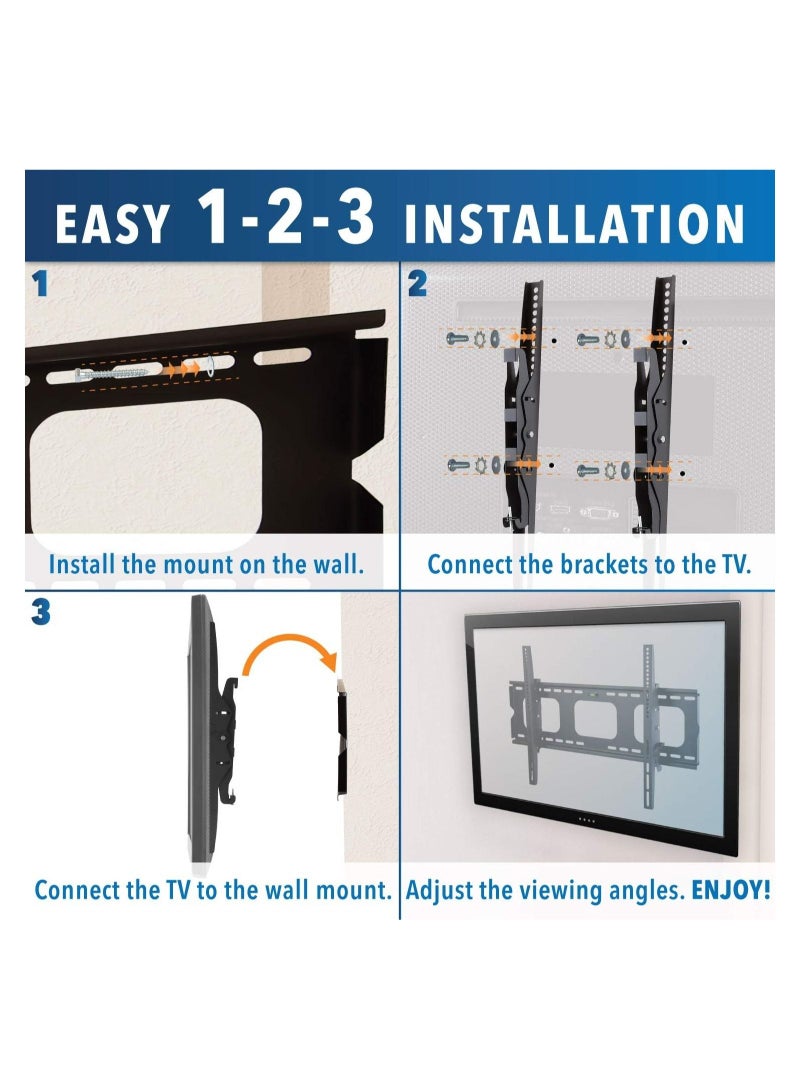 EASY 1-2-3 INSTALLATION

1

Install the mount on the wall.

2

Connect the brackets to the TV.

3

Connect the TV to the wall mount.

Adjust the viewing angles. ENJOY!