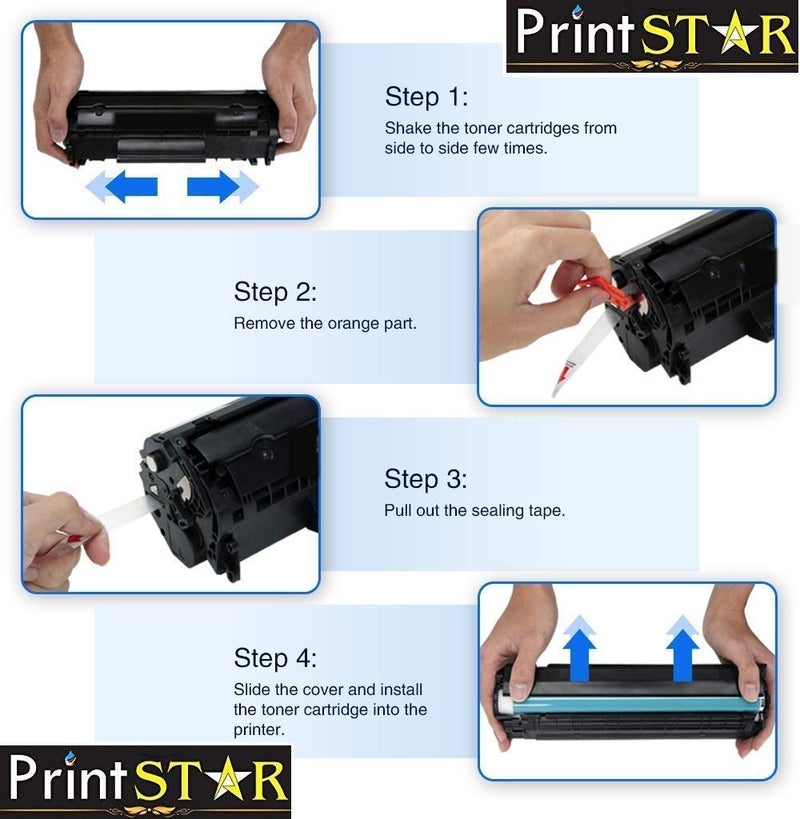 PrintSTAR

Step 1:
Shake the toner cartridges from side to side few times.

Step 2:
Remove the orange part.

Step 3:
Pull out the sealing tape.

Step 4:
Slide the cover and install the toner cartridge into the printer.

PrintSTAR