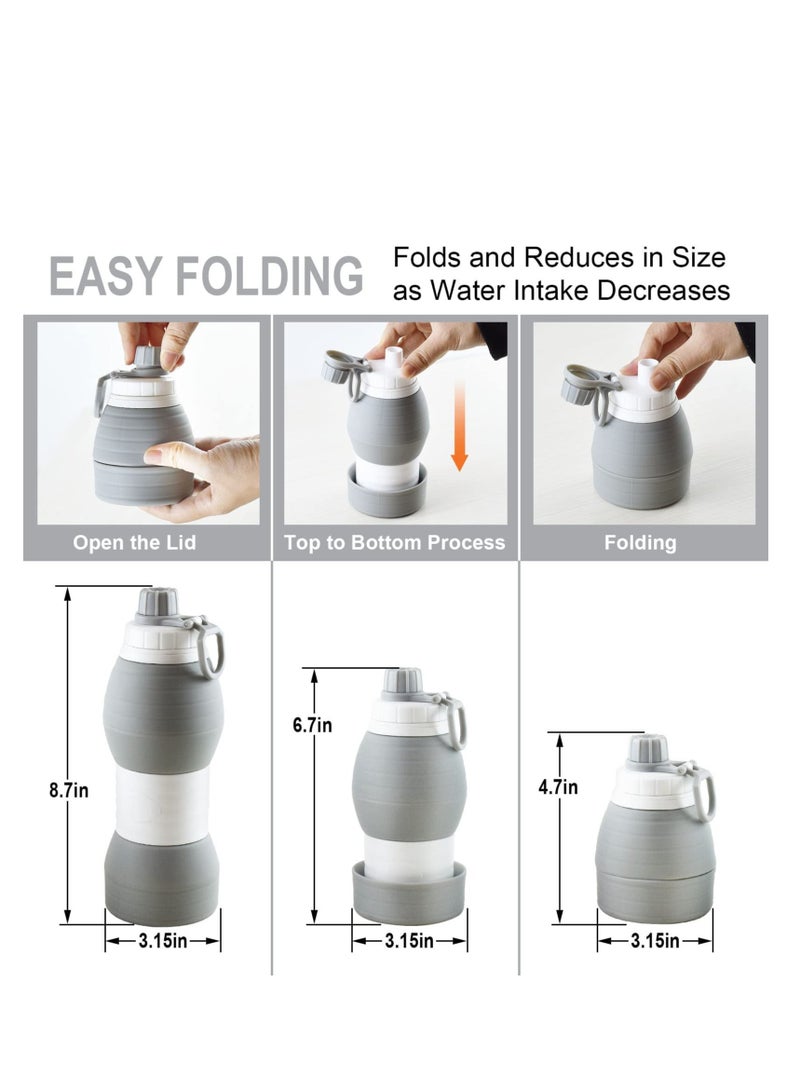 EASY FOLDING

Folds and Reduces in Size as Water Intake Decreases

Open the Lid

Top to Bottom Process

Folding

8.7in

3.15in

6.7in

3.15in

4.7in

3.15in