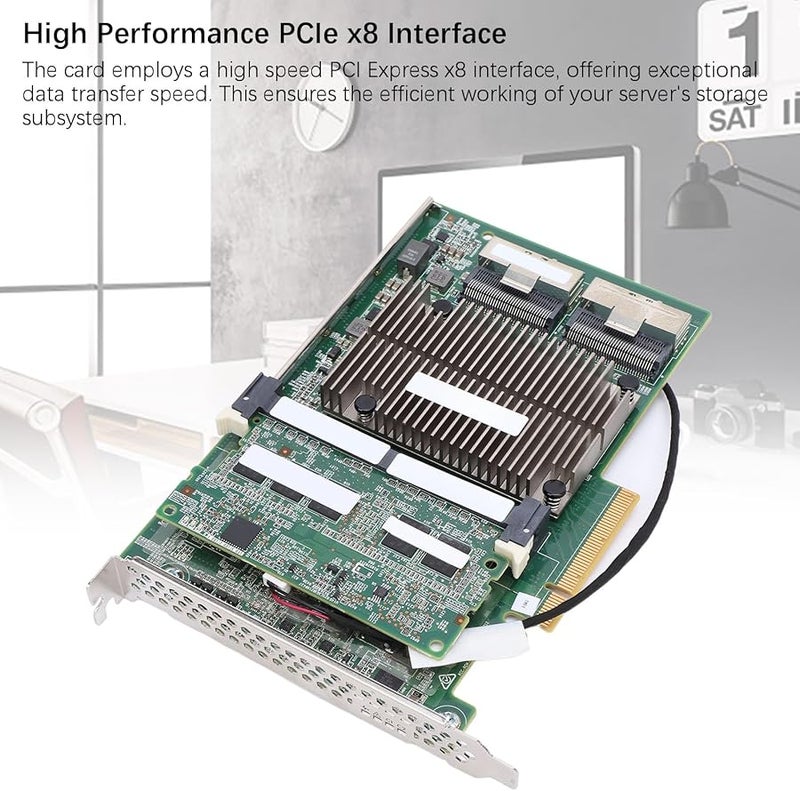 High Performance PCIe x8 Interface

The card employs a high speed PCI Express x8 interface, offering exceptional data transfer speed. This ensures the efficient working of your server's storage subsystem.

1
SAT