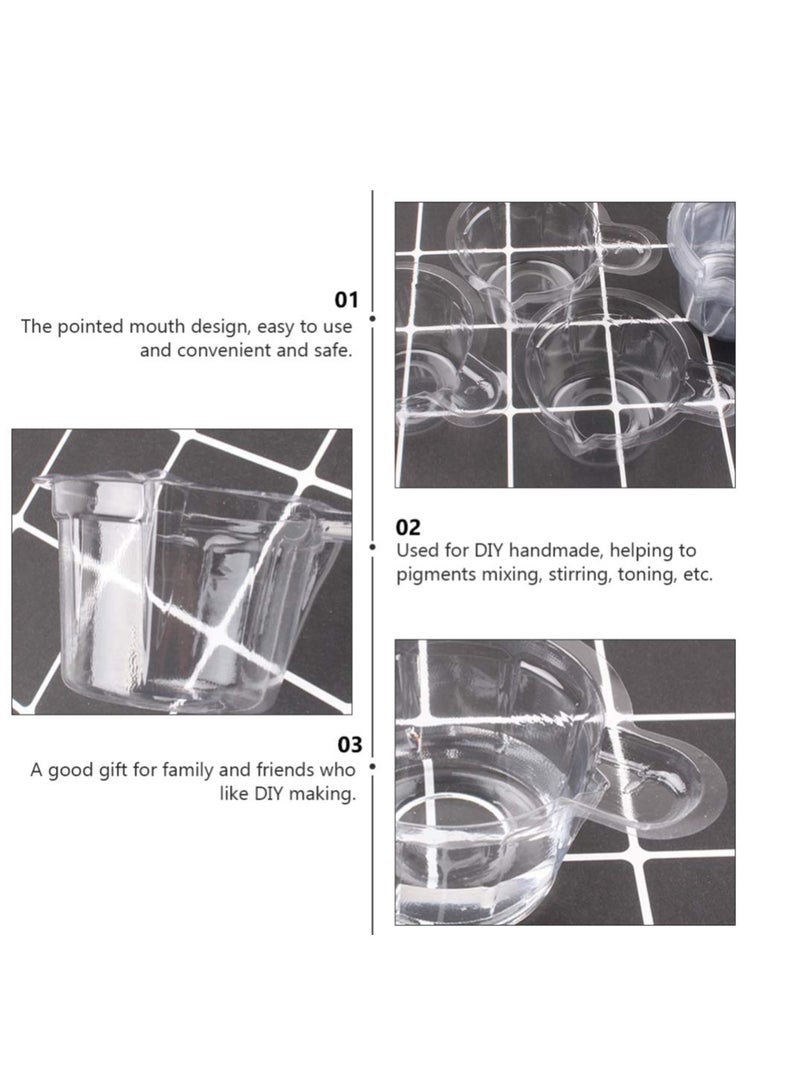 01
The pointed mouth design, easy to use and convenient and safe.

02
Used for DIY handmade, helping to pigments mixing, stirring, toning, etc.

03
A good gift for family and friends who like DIY making.