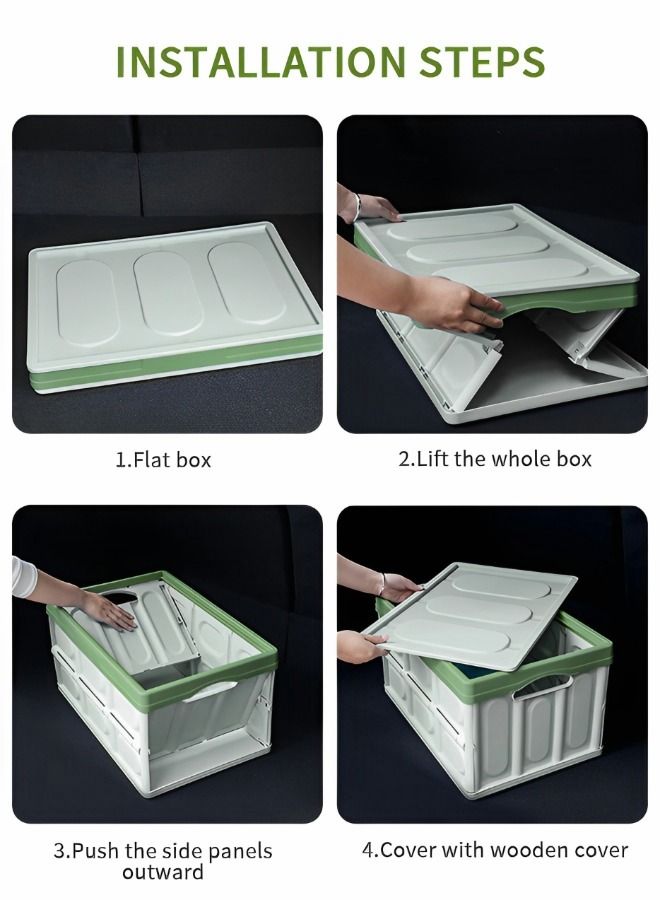 INSTALLATION STEPS

1.Flat box

2.Lift the whole box

3.Push the side panels outward

4.Cover with wooden cover