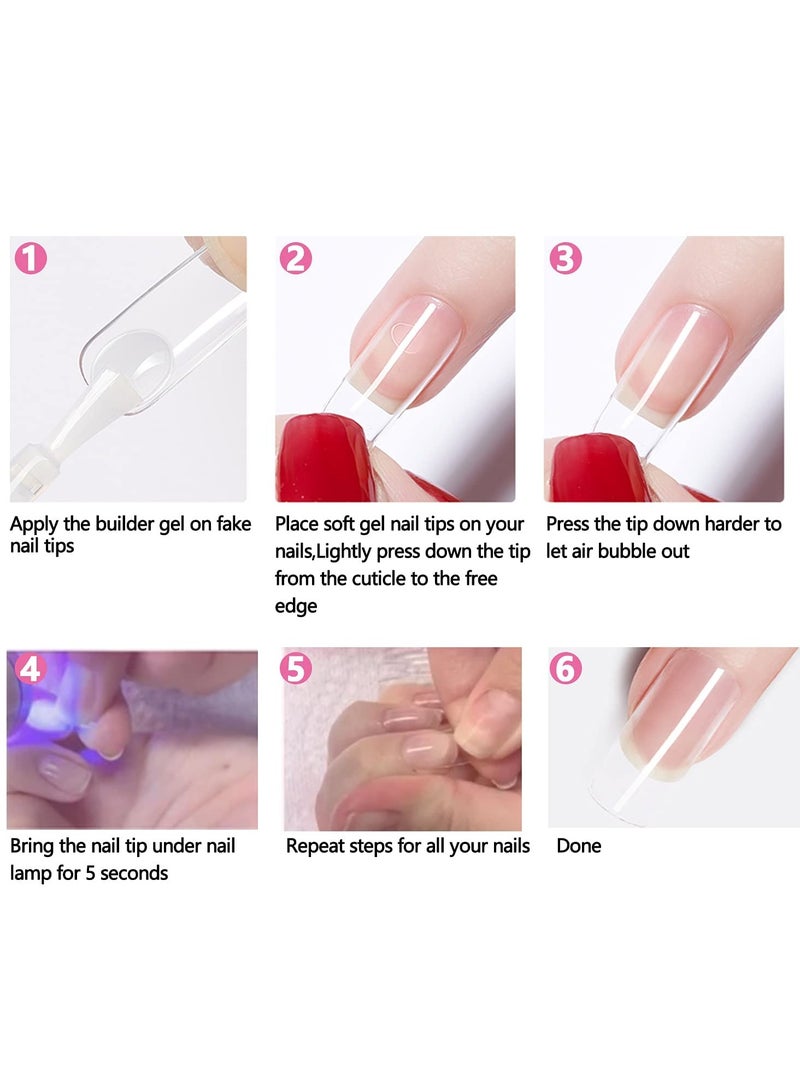 1
Apply the builder gel on fake nail tips

2
Place soft gel nail tips on your nails,Lightly press down the tip from the cuticle to the free edge

3
Press the tip down harder to let air bubble out

4
Bring the nail tip under nail lamp for 5 seconds

5
Repeat steps for all your nails

6
Done