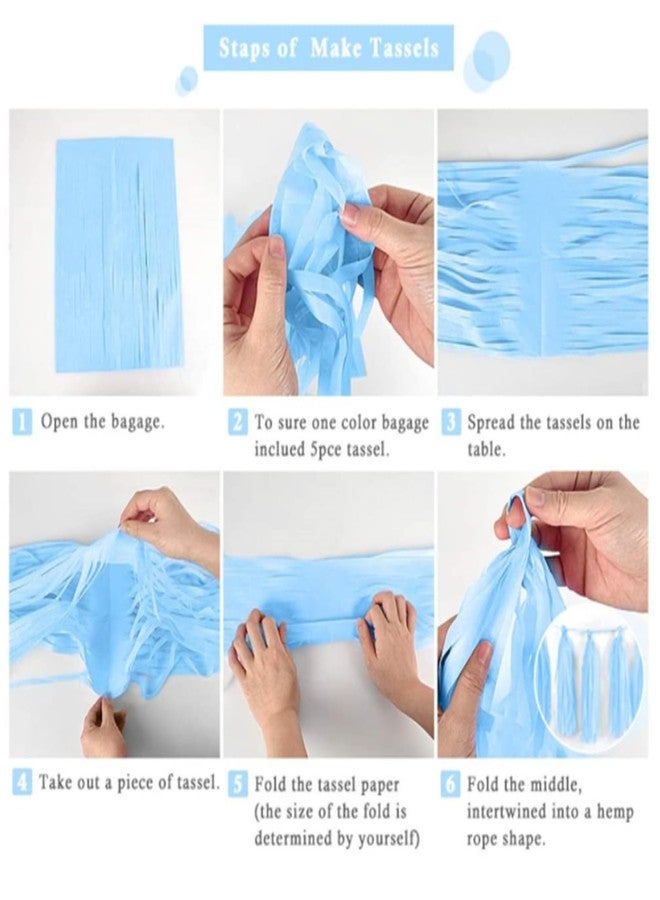 Staps of Make Tassels

1 Open the bagage.

2 To sure one color bagage inclued 5pce tassel.

3 Spread the tassels on the table.

4 Take out a piece of tassel.

5 Fold the tassel paper (the size of the fold is determined by yourself)

6 Fold the middle, intertwined into a hemp rope shape.