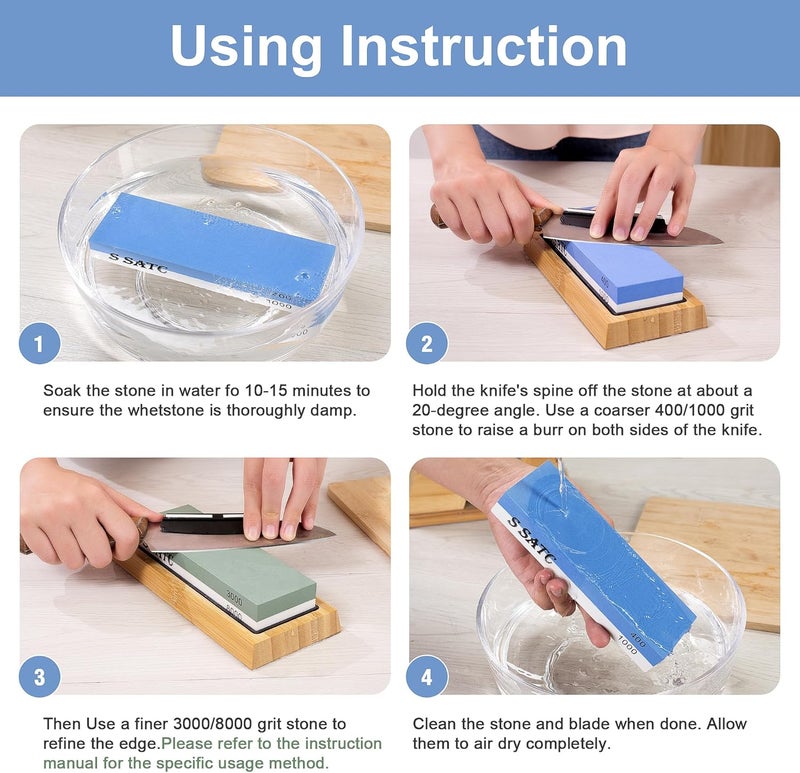 Using Instruction

S SATC
400
1000

1

Soak the stone in water fo 10-15 minutes to ensure the whetstone is thoroughly damp.

400

2

Hold the knife's spine off the stone at about a 20-degree angle. Use a coarser 400/1000 grit stone to raise a burr on both sides of the knife.

3000
8000

3

Then Use a finer 3000/8000 grit stone to refine the edge.Please refer to the instruction manual for the specific usage method.

S SATC
400
1000

4

Clean the stone and blade when done. Allow them to air dry completely.