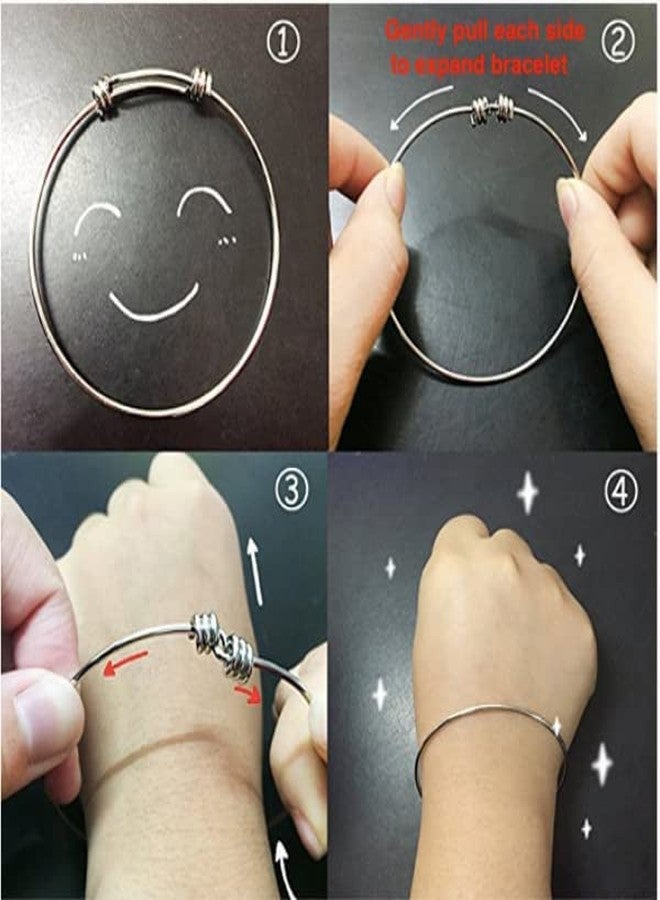 ①

Gently pull each side to expand bracelet ②

③

④