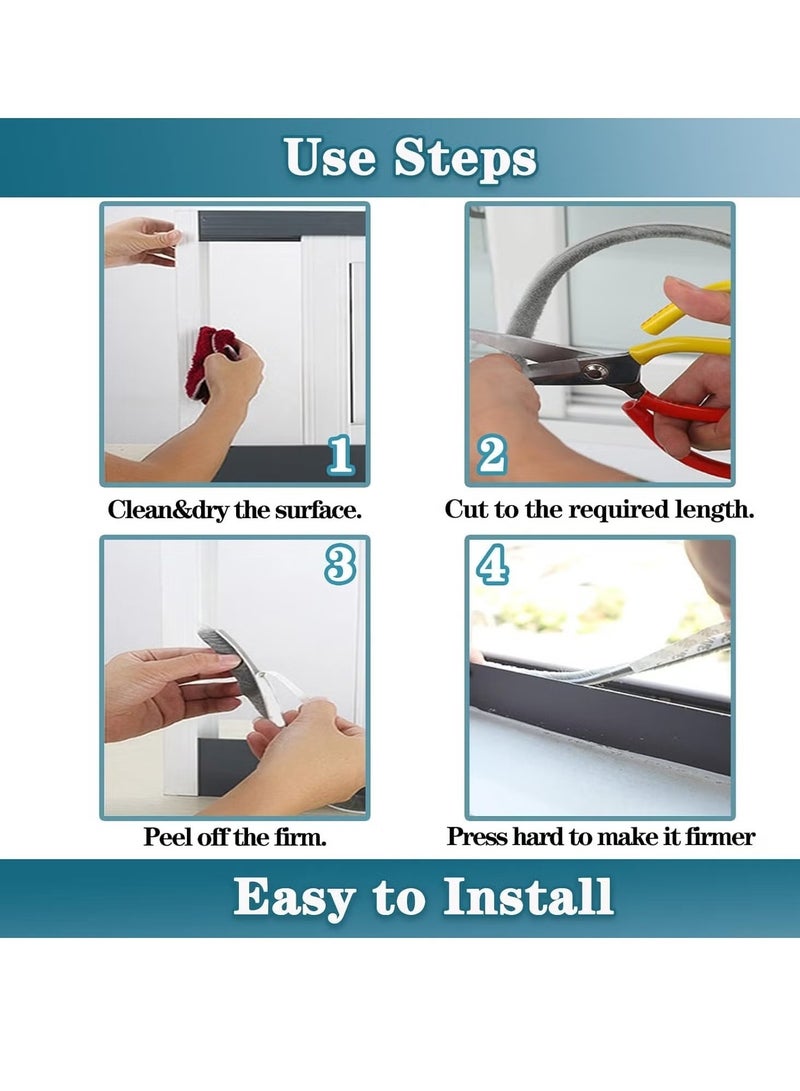 Use Steps

1

Clean&dry the surface.

2

Cut to the required length.

3

Peel off the firm.

4

Press hard to make it firmer

Easy to Install