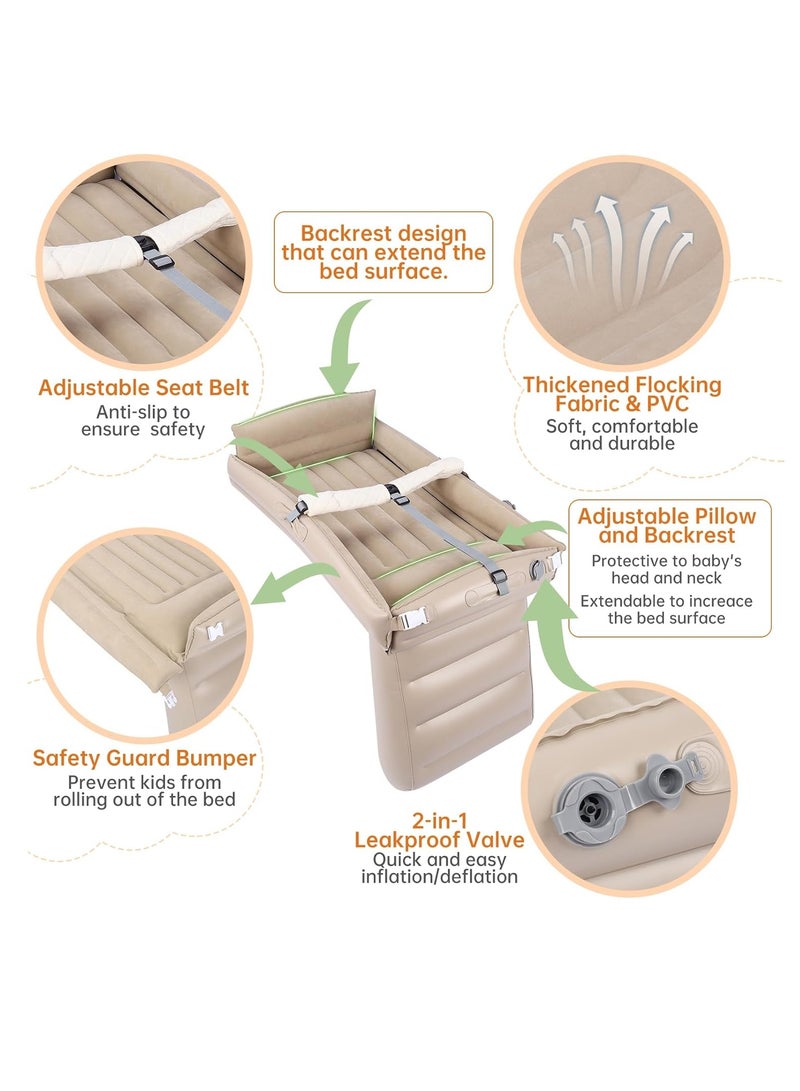 Backrest design that can extend the bed surface.

Adjustable Seat Belt
Anti-slip to ensure safety

Thickened Flocking Fabric & PVC
Soft, comfortable and durable

Adjustable Pillow and Backrest
Protective to baby's head and neck
Extendable to increace the bed surface

Safety Guard Bumper
Prevent kids from rolling out of the bed

2-in-1 Leakproof Valve
Quick and easy inflation/deflation