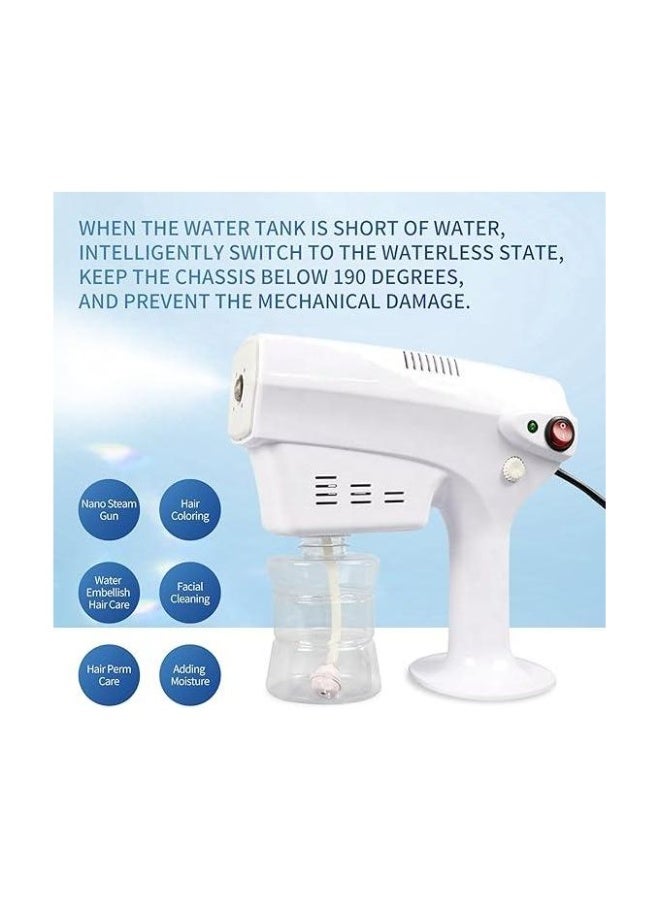 WHEN THE WATER TANK IS SHORT OF WATER, INTELLIGENTLY SWITCH TO THE WATERLESS STATE, KEEP THE CHASSIS BELOW 190 DEGREES, AND PREVENT THE MECHANICAL DAMAGE.

Nano Steam Gun

Hair Coloring

Water Embellish Hair Care

Facial Cleaning

Hair Perm Care

Adding Moisture