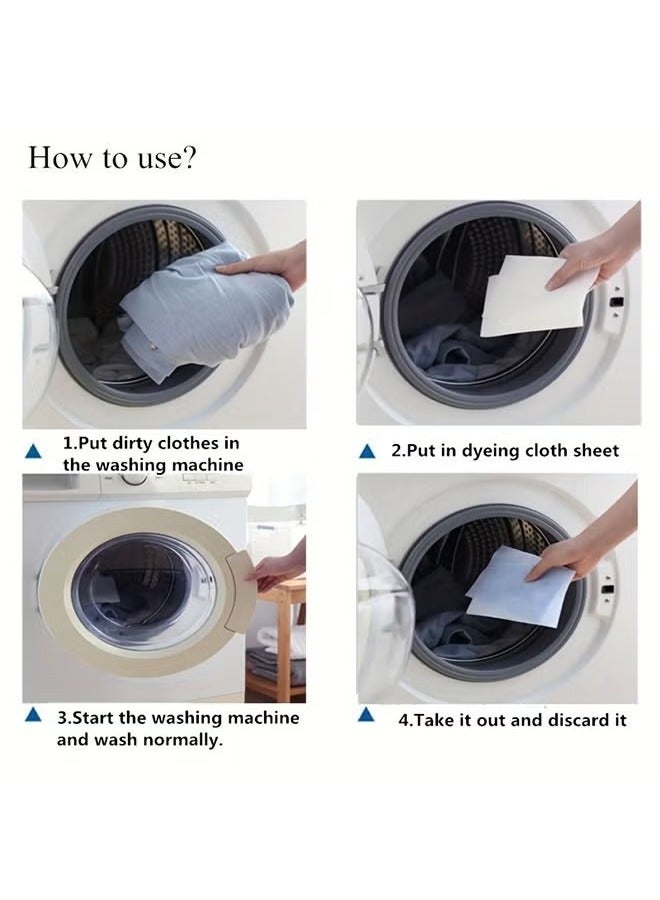 How to use?

▲ 1.Put dirty clothes in the washing machine

▲ 2.Put in dyeing cloth sheet

▲ 3.Start the washing machine and wash normally.

▲ 4.Take it out and discard it