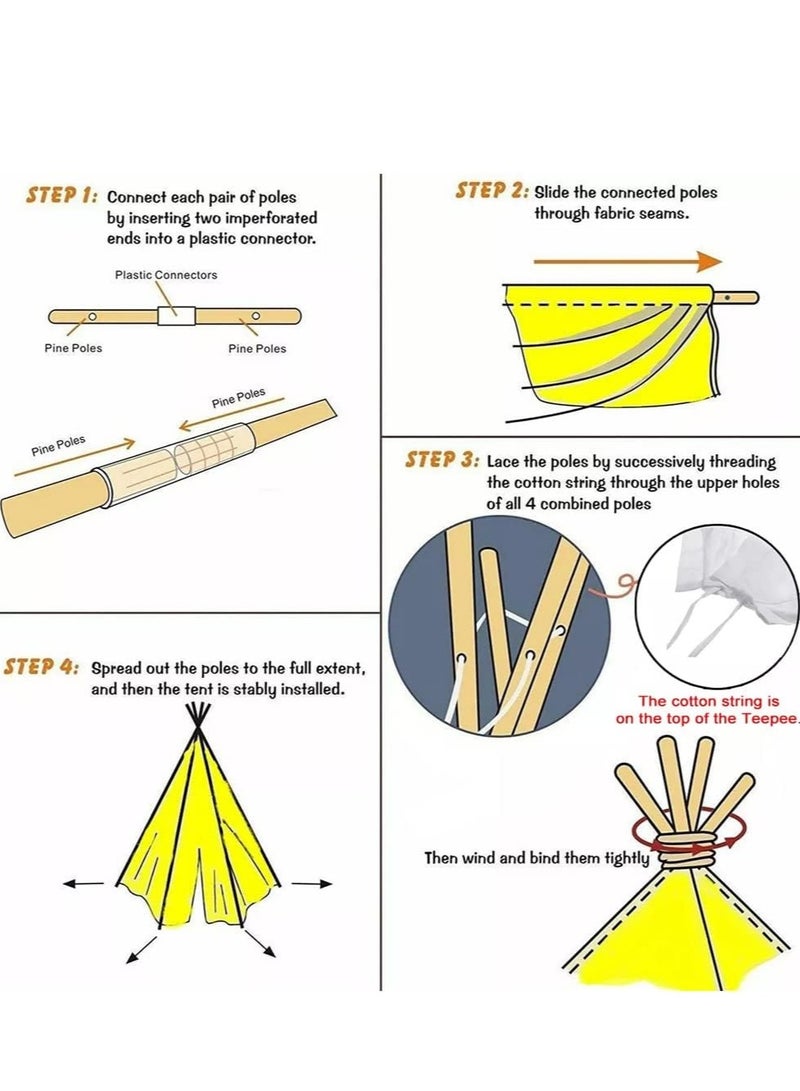 STEP 1: Connect each pair of poles by inserting two imperforated ends into a plastic connector.

Plastic Connectors

Pine Poles

Pine Poles

Pine Poles

Pine Poles

STEP 2: Slide the connected poles through fabric seams.

STEP 3: Lace the poles by successively threading the cotton string through the upper holes of all 4 combined poles

The cotton string is on the top of the Teepee.

Then wind and bind them tightly

STEP 4: Spread out the poles to the full extent, and then the tent is stably installed.