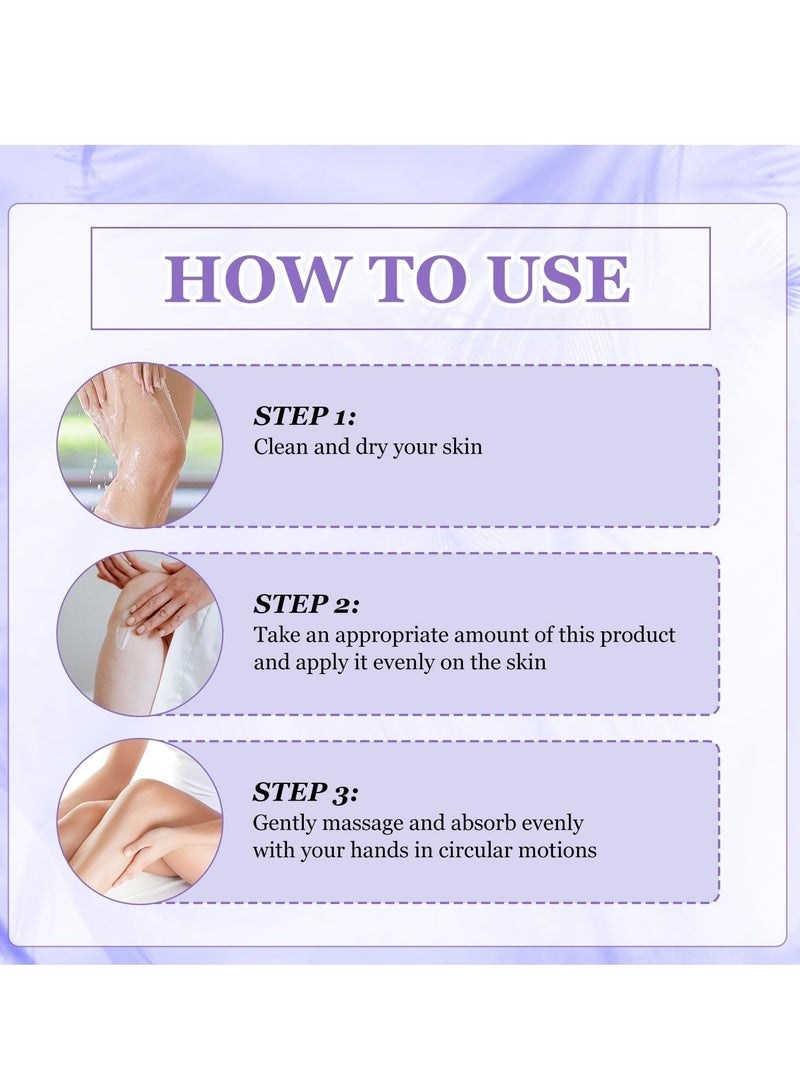 HOW TO USE

STEP 1:
Clean and dry your skin

STEP 2:
Take an appropriate amount of this product and apply it evenly on the skin

STEP 3:
Gently massage and absorb evenly with your hands in circular motions