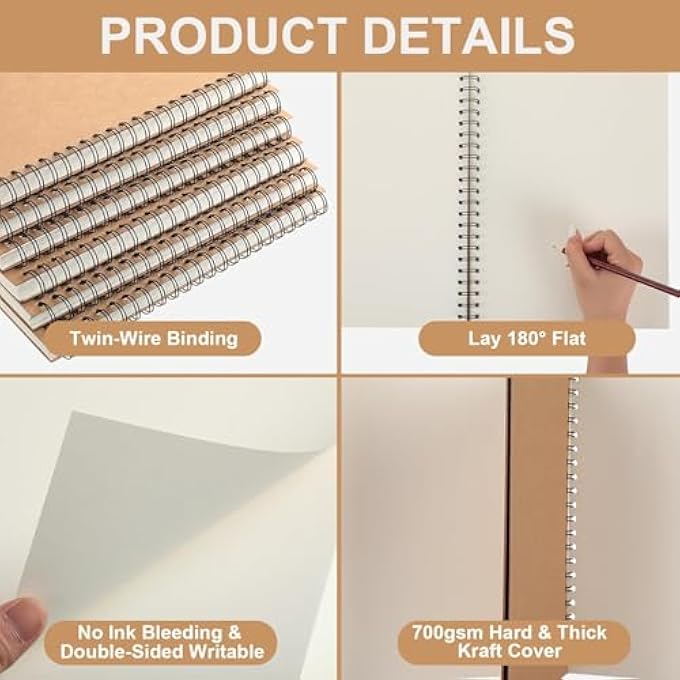 PRODUCT DETAILS

Twin-Wire Binding

Lay 180° Flat

No Ink Bleeding & Double-Sided Writable

700gsm Hard & Thick Kraft Cover