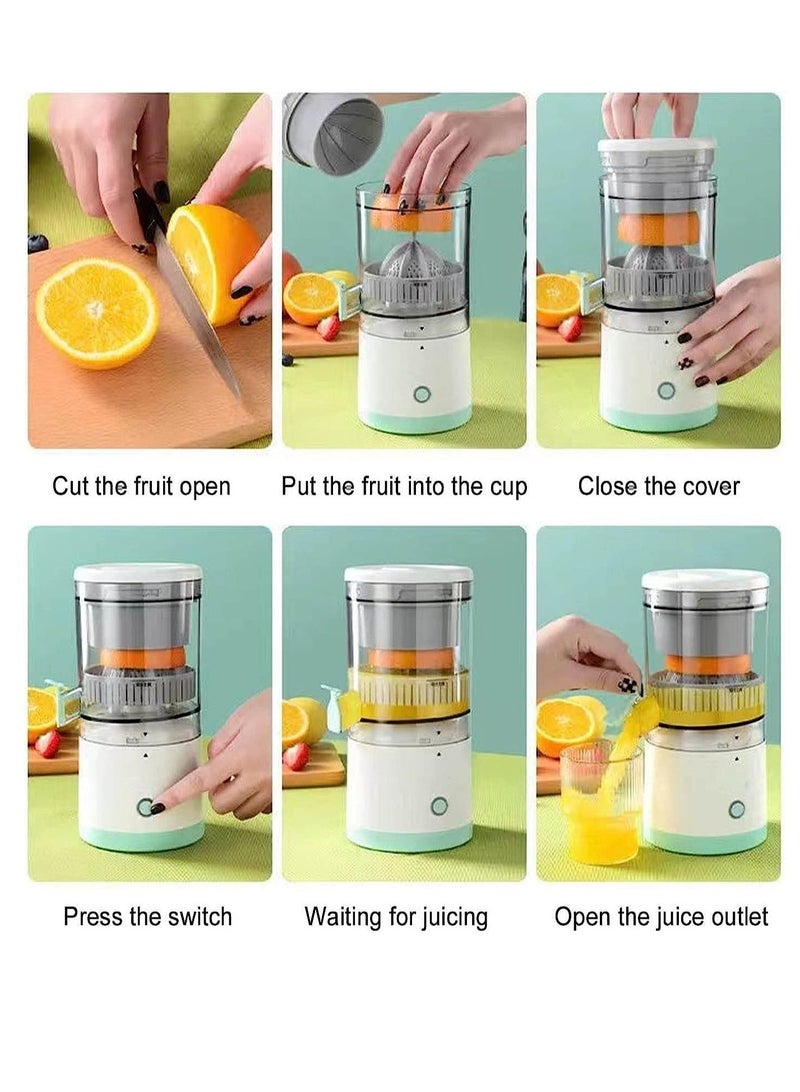 Cut the fruit open

Put the fruit into the cup

Close the cover

Press the switch

Waiting for juicing

Open the juice outlet