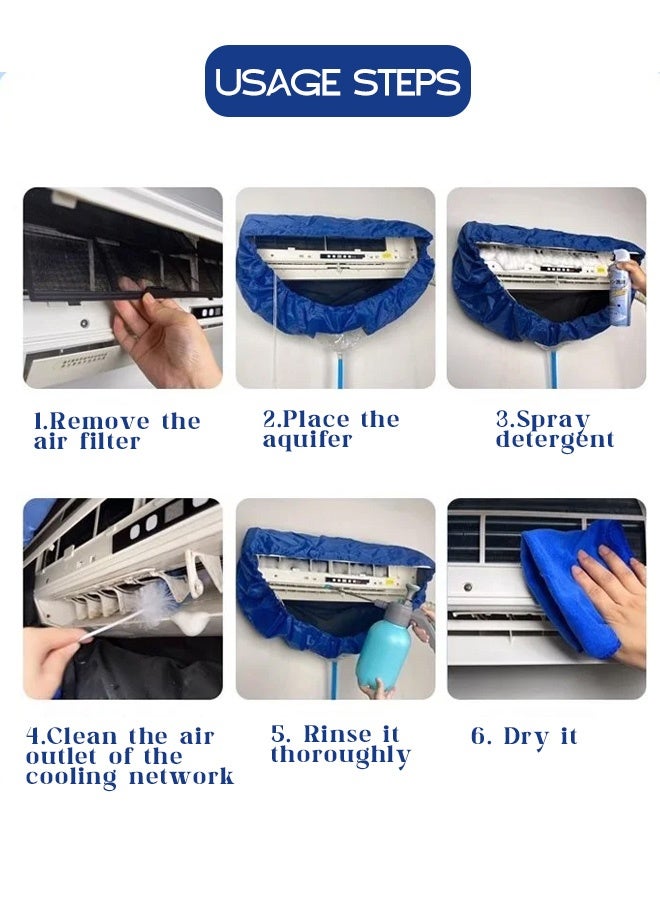 USAGE STEPS

1.Remove the air filter

2.Place the aquifer

3.Spray detergent

4.Clean the air outlet of the cooling network

5. Rinse it thoroughly

6. Dry it