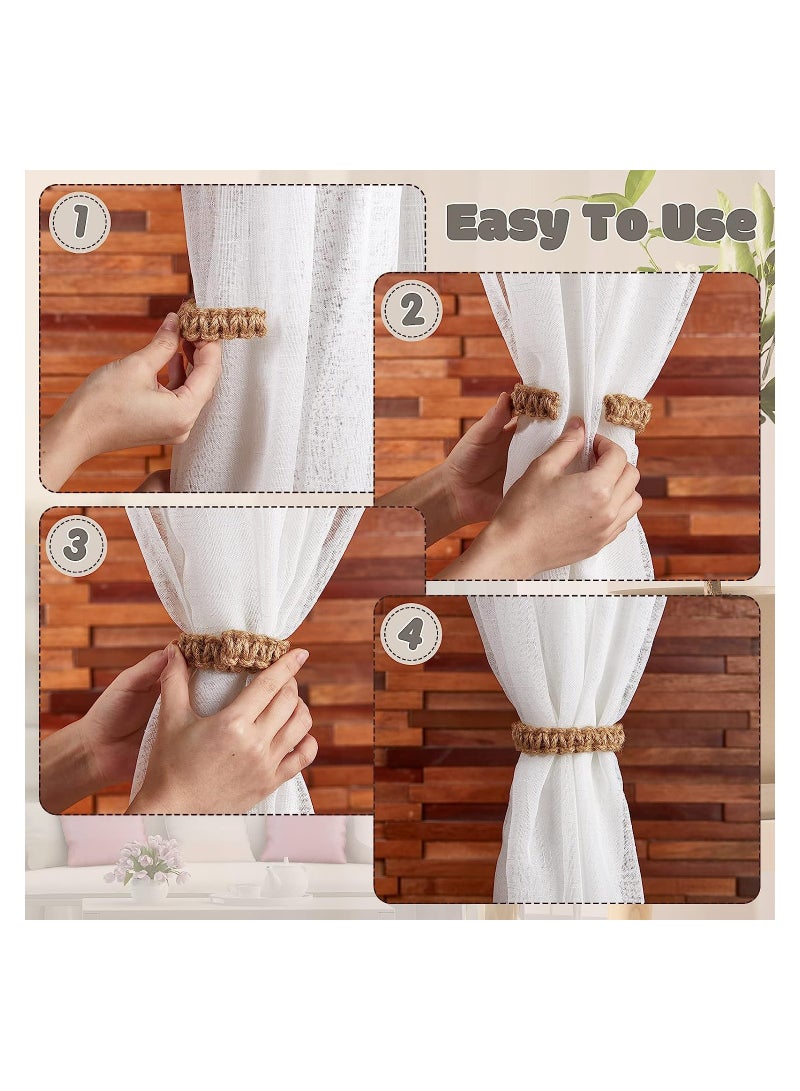 1

Easy To Use

2

3

4