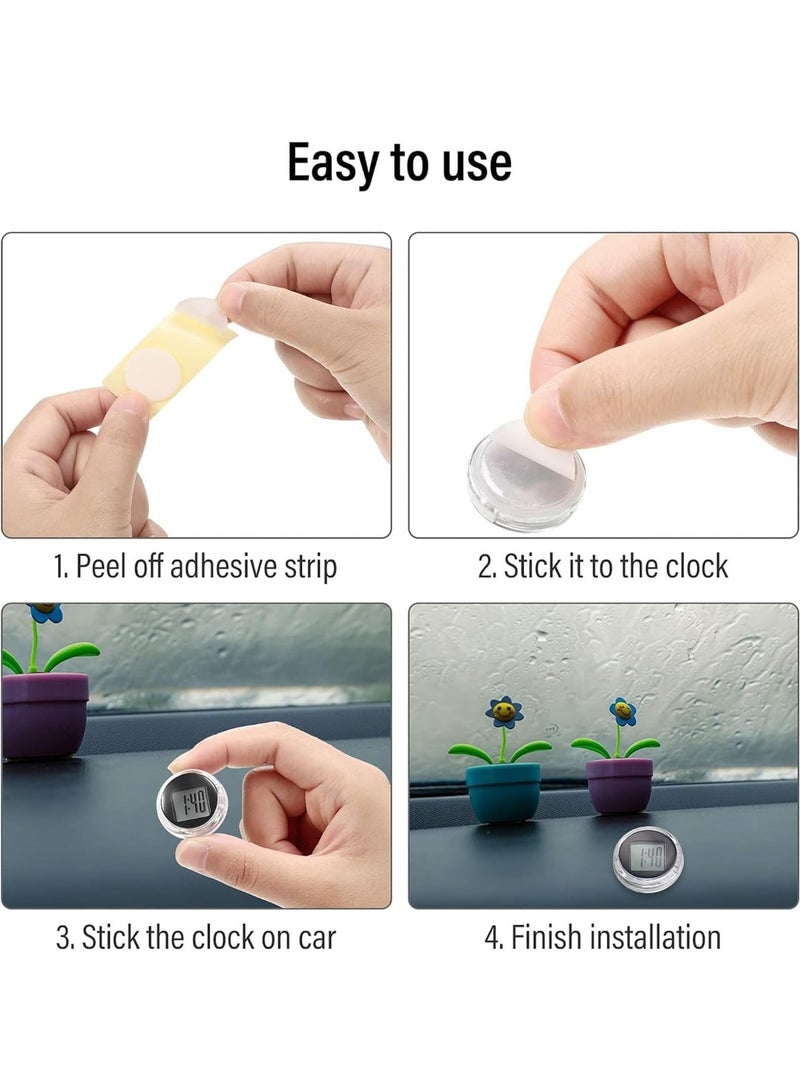 Easy to use

1. Peel off adhesive strip

2. Stick it to the clock

1:40

3. Stick the clock on car

1:40

4. Finish installation