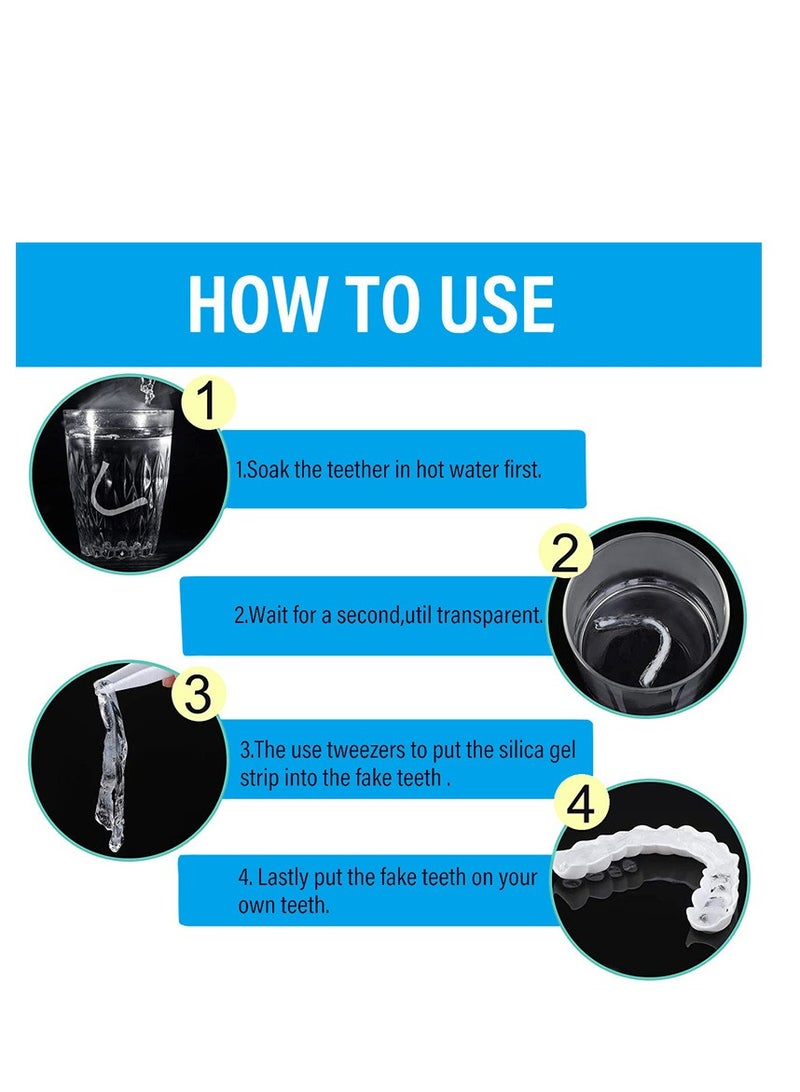 HOW TO USE

1

1.Soak the teether in hot water first.

2

2.Wait for a second,util transparent.

3

3.The use tweezers to put the silica gel strip into the fake teeth .

4

4. Lastly put the fake teeth on your own teeth.