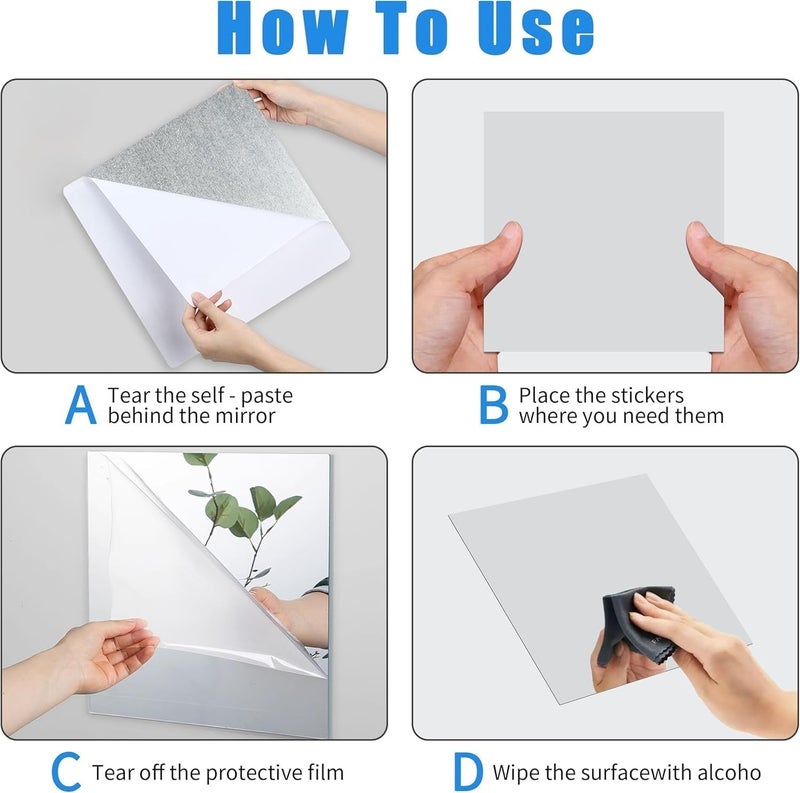 How To Use

A Tear the self - paste behind the mirror

B Place the stickers where you need them

C Tear off the protective film

D Wipe the surfacewith alcoho