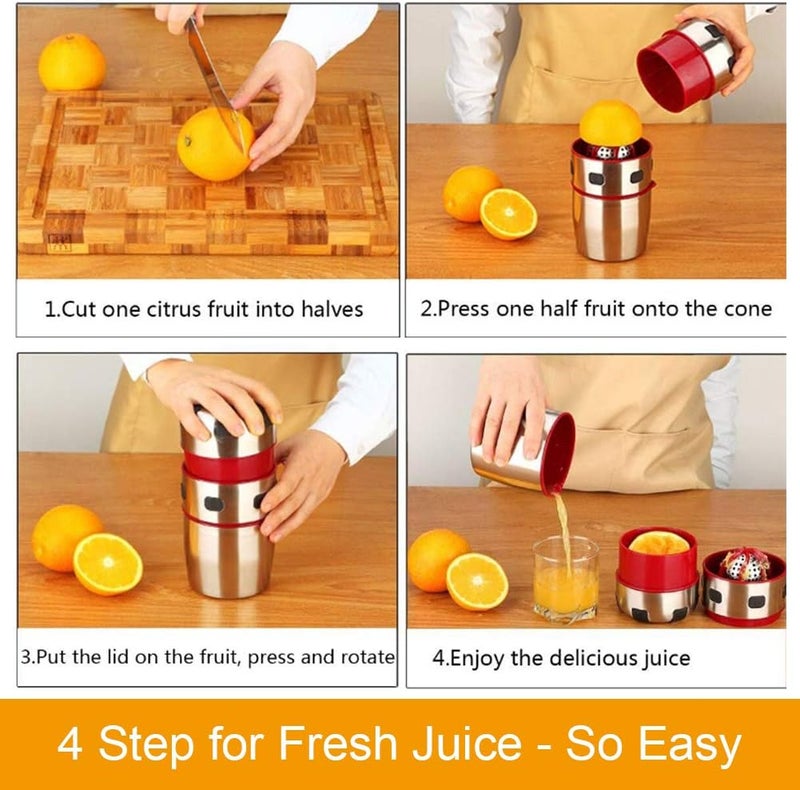 1.Cut one citrus fruit into halves

2.Press one half fruit onto the cone

3.Put the lid on the fruit, press and rotate

4.Enjoy the delicious juice

4 Step for Fresh Juice - So Easy