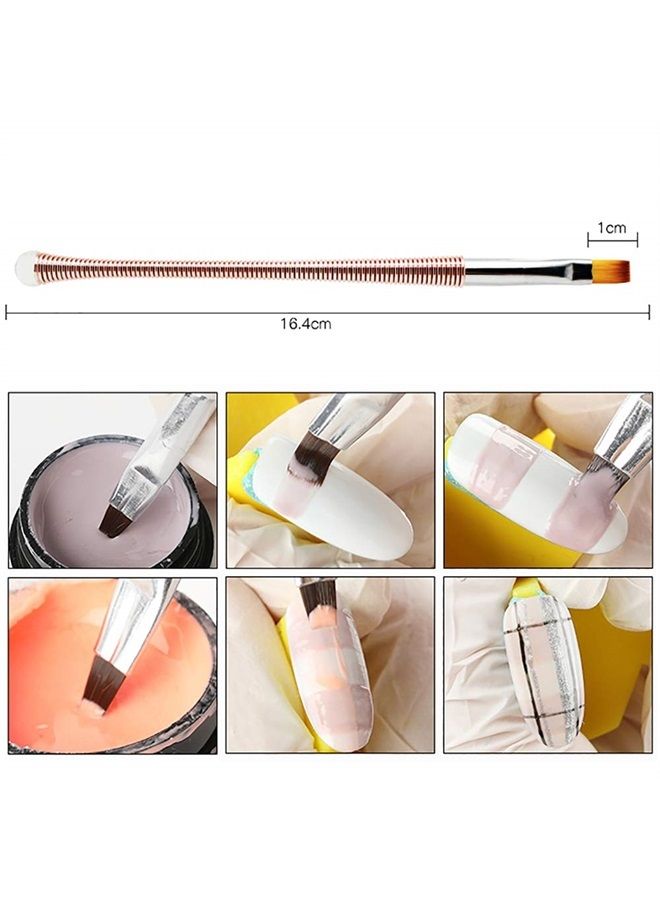 1cm

16.4cm