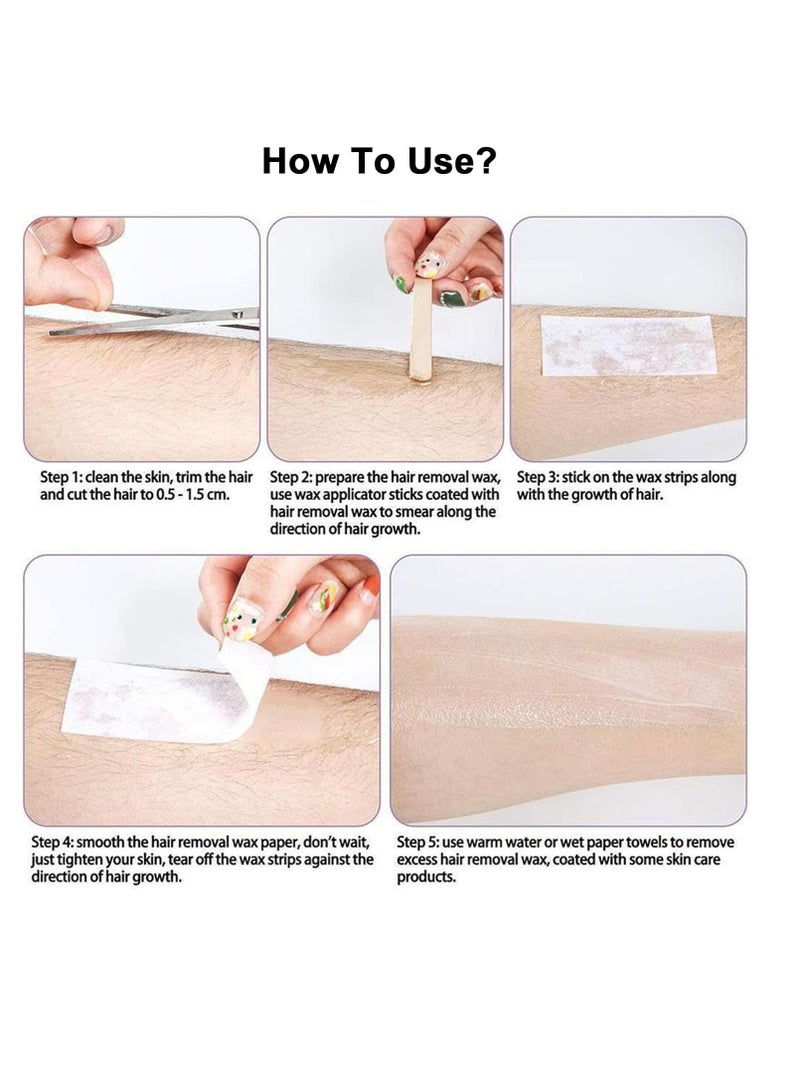 How To Use?

Step 1: clean the skin, trim the hair and cut the hair to 0.5 - 1.5 cm.

Step 2: prepare the hair removal wax, use wax applicator sticks coated with hair removal wax to smear along the direction of hair growth.

Step 3: stick on the wax strips along with the growth of hair.

Step 4: smooth the hair removal wax paper, don't wait, just tighten your skin, tear off the wax strips against the direction of hair growth.

Step 5: use warm water or wet paper towels to remove excess hair removal wax, coated with some skin care products.