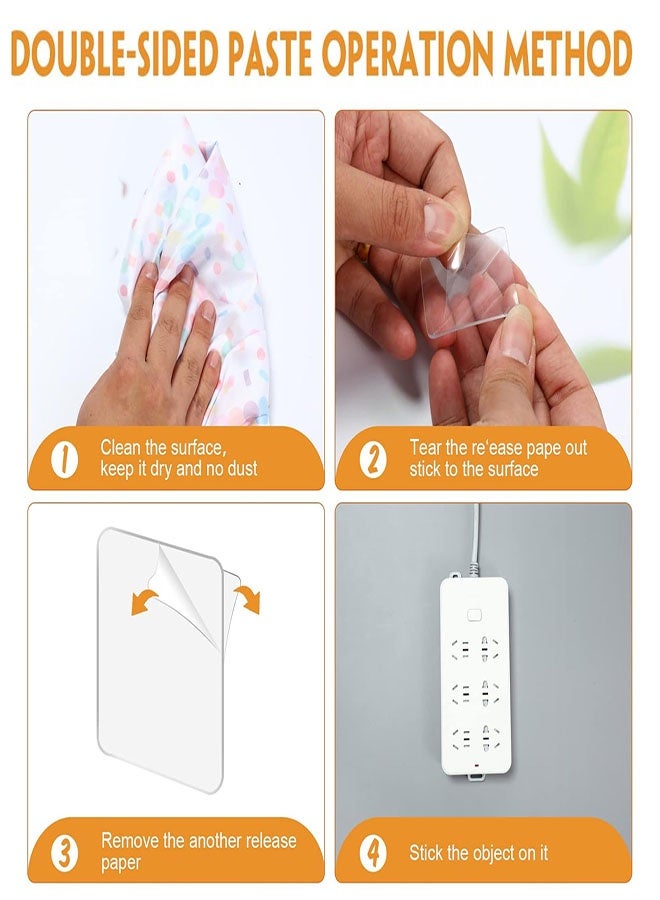 DOUBLE-SIDED PASTE OPERATION METHOD

1 Clean the surface, keep it dry and no dust

2 Tear the re'ease pape out stick to the surface

3 Remove the another release paper

4 Stick the object on it