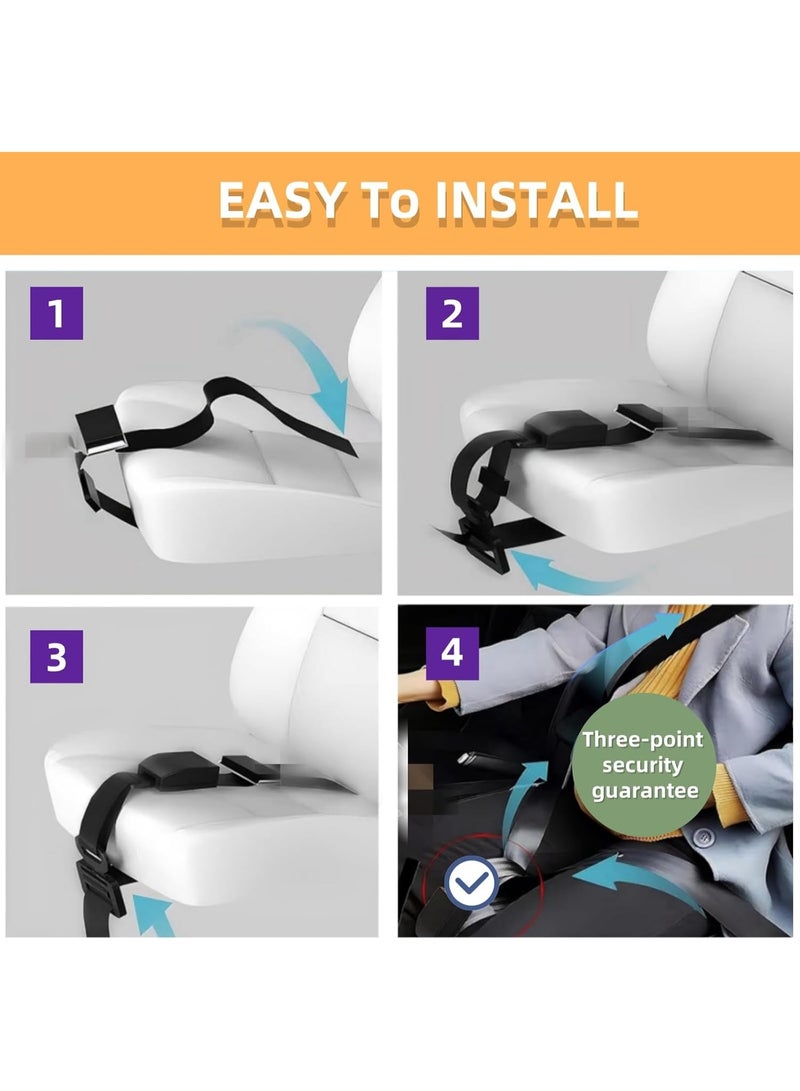 EASY To INSTALL

1

2

3

4

Three-point security guarantee