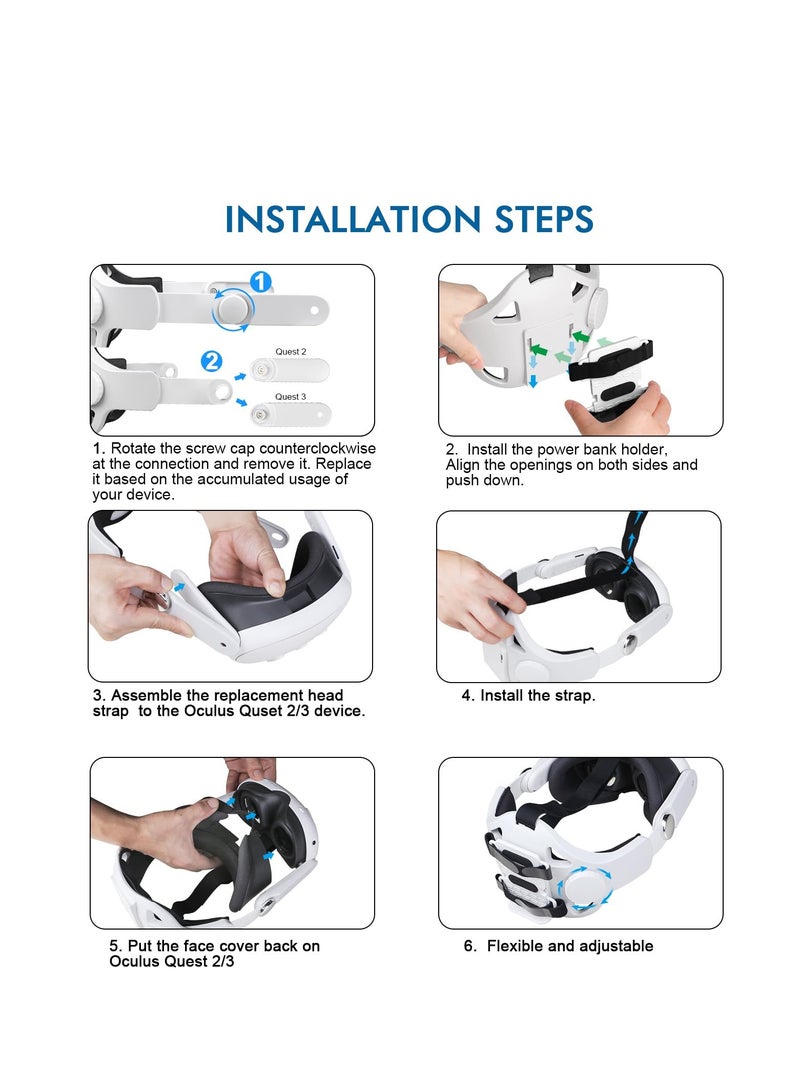 INSTALLATION STEPS

1

2

Quest 2

Quest 3

1. Rotate the screw cap counterclockwise at the connection and remove it. Replace it based on the accumulated usage of your device.

2. Install the power bank holder, Align the openings on both sides and push down.

3. Assemble the replacement head strap to the Oculus Quset 2/3 device.

4. Install the strap.

5. Put the face cover back on Oculus Quest 2/3

6. Flexible and adjustable