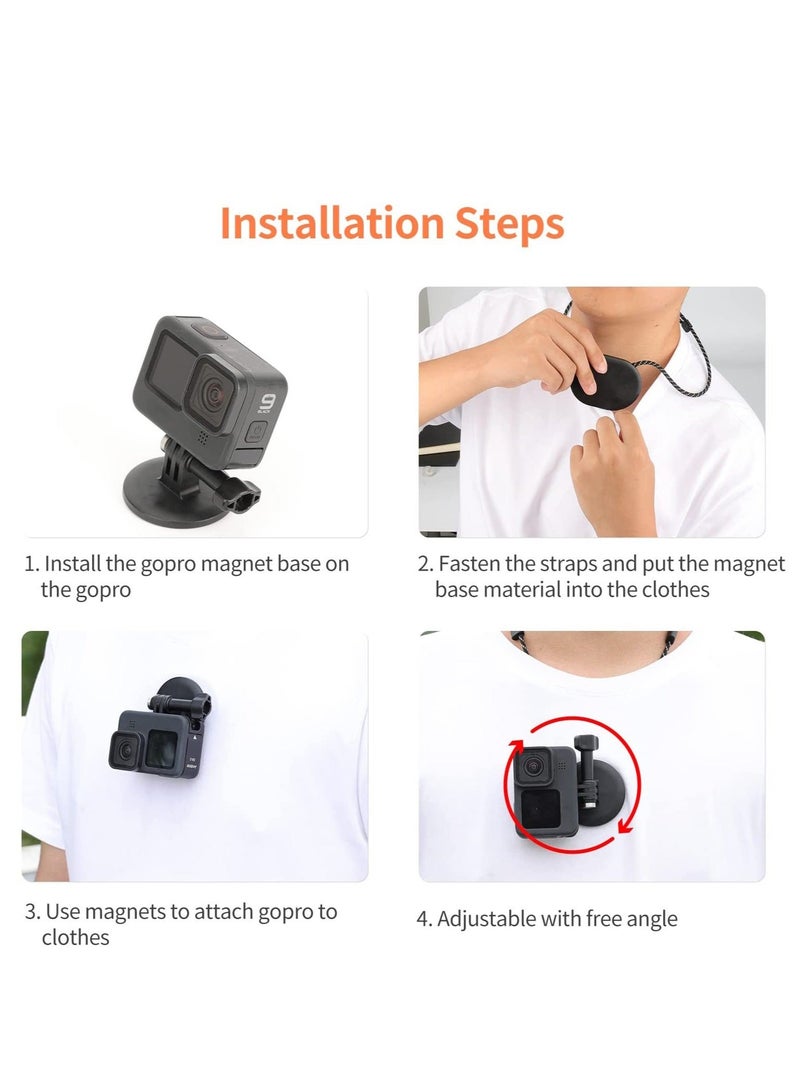 Installation Steps

9 BLACK

1. Install the gopro magnet base on the gopro

2. Fasten the straps and put the magnet base material into the clothes

3. Use magnets to attach gopro to clothes

4. Adjustable with free angle