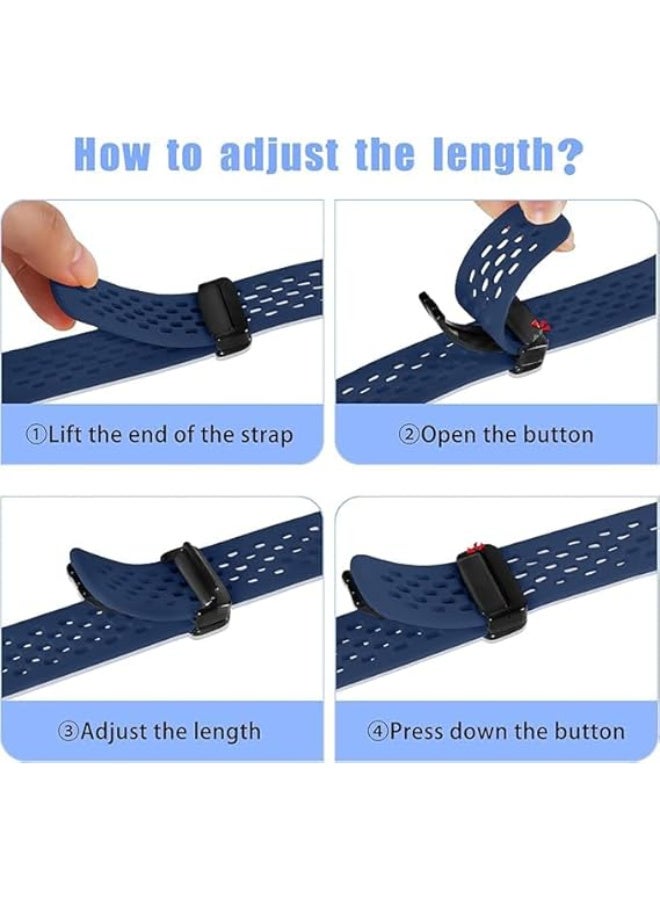 How to adjust the length?

①Lift the end of the strap

②Open the button

③Adjust the length

④Press down the button