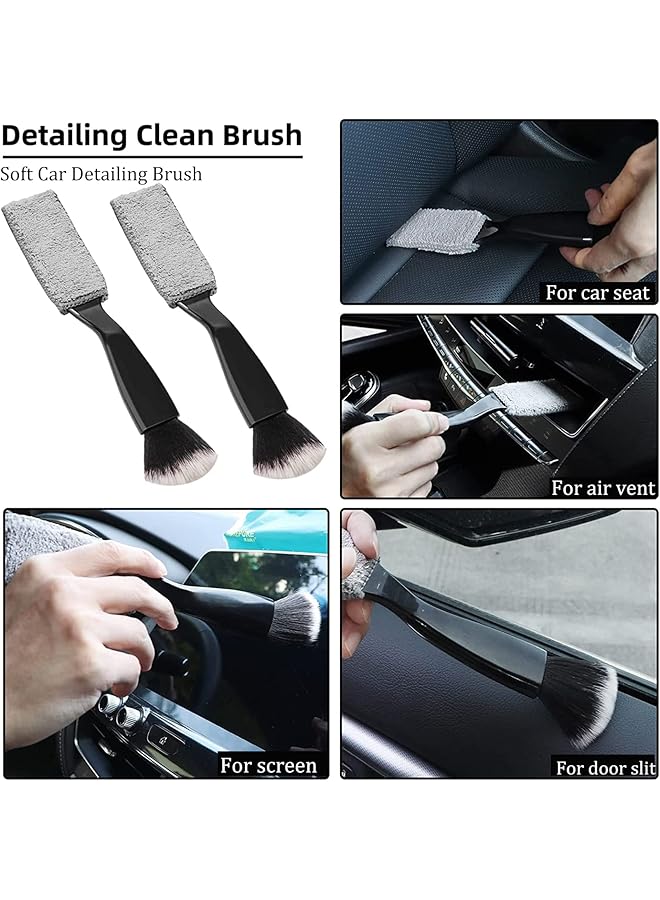 Detailing Clean Brush

Soft Car Detailing Brush

For car seat

For air vent

For screen

For door slit