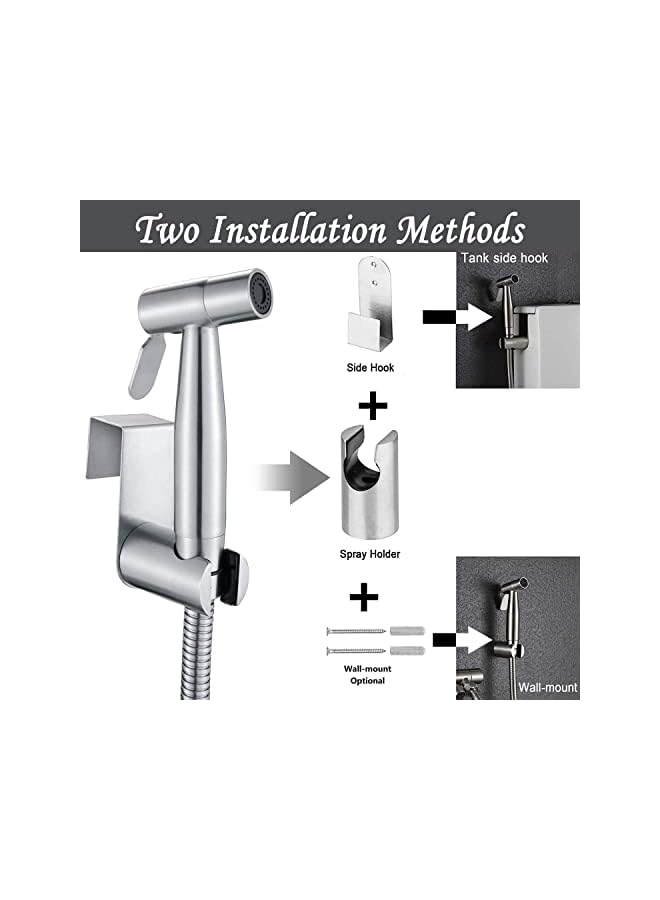 Two Installation Methods

Tank side hook

Side Hook

+

Spray Holder

+

Wall-mount Optional

Wall-mount