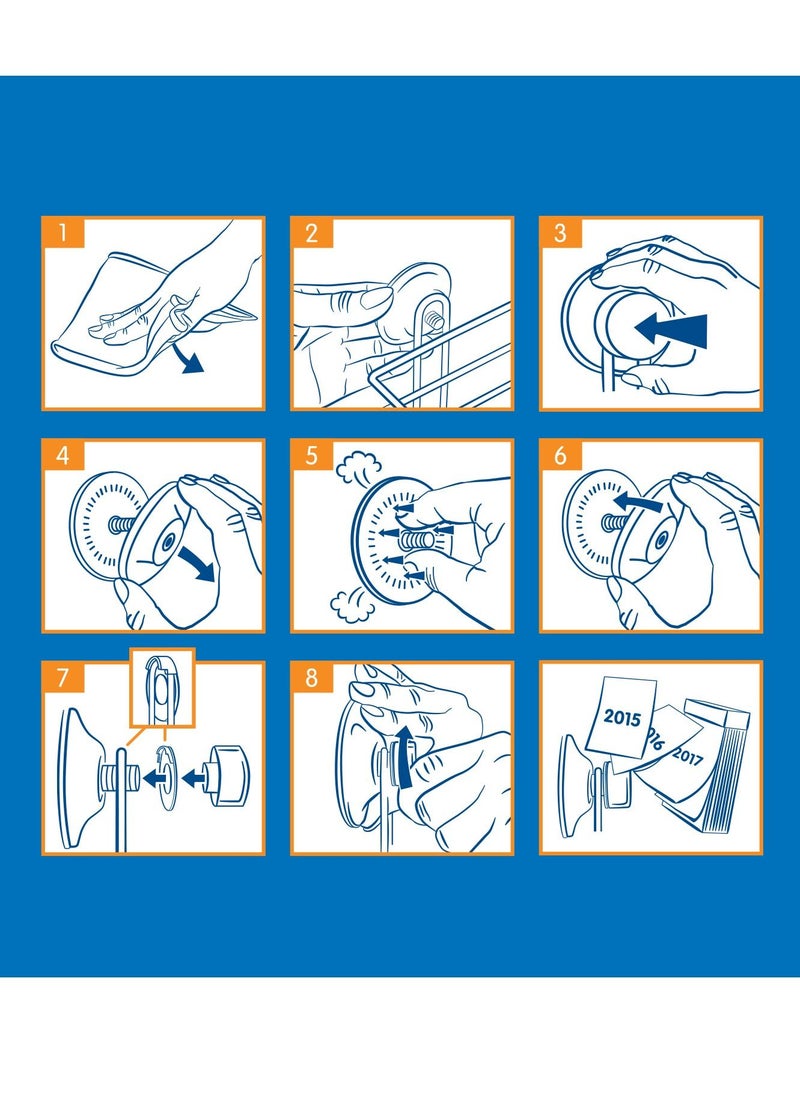 1

2

3

4

5

6

7

8

2015
2016
2017